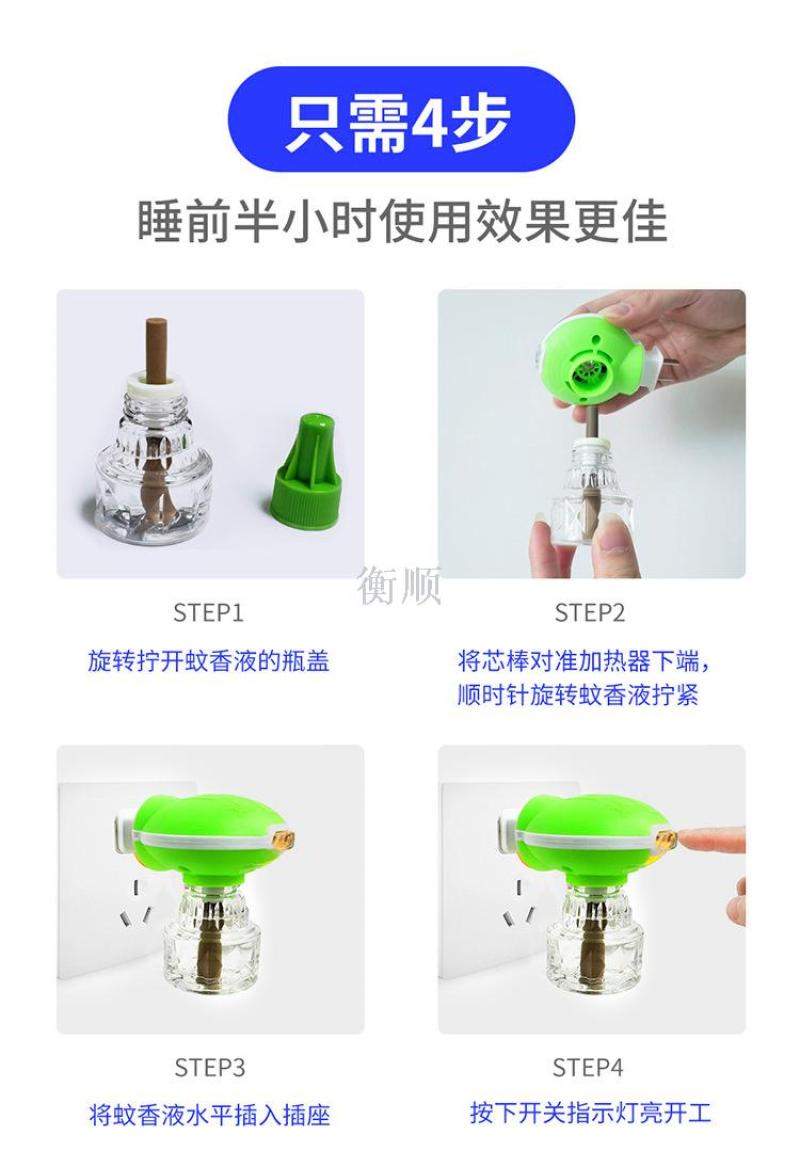 只需4步

睡前半小时使用效果更佳

衡顺

STEP1

旋转拧开蚊香液的瓶盖

STEP2

将芯棒对准加热器下端，顺时针旋转蚊香液拧紧

STEP3

将蚊香液水平插入插座

STEP4

按下开关指示灯亮开工