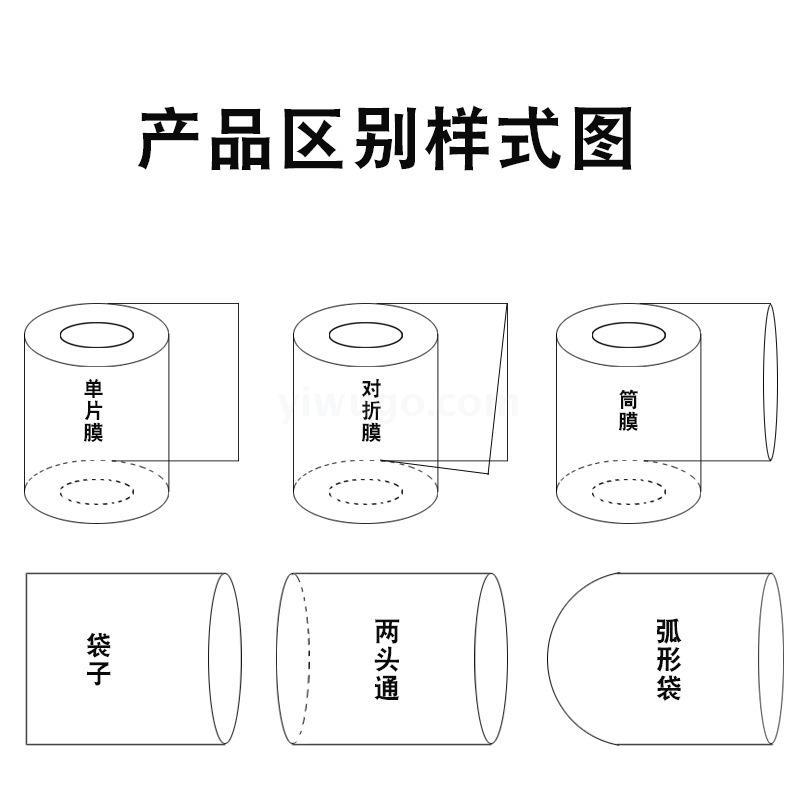 产品区别样式图

单片膜

对折膜

yiwugo.com

筒膜

袋子

两头通

弧形袋