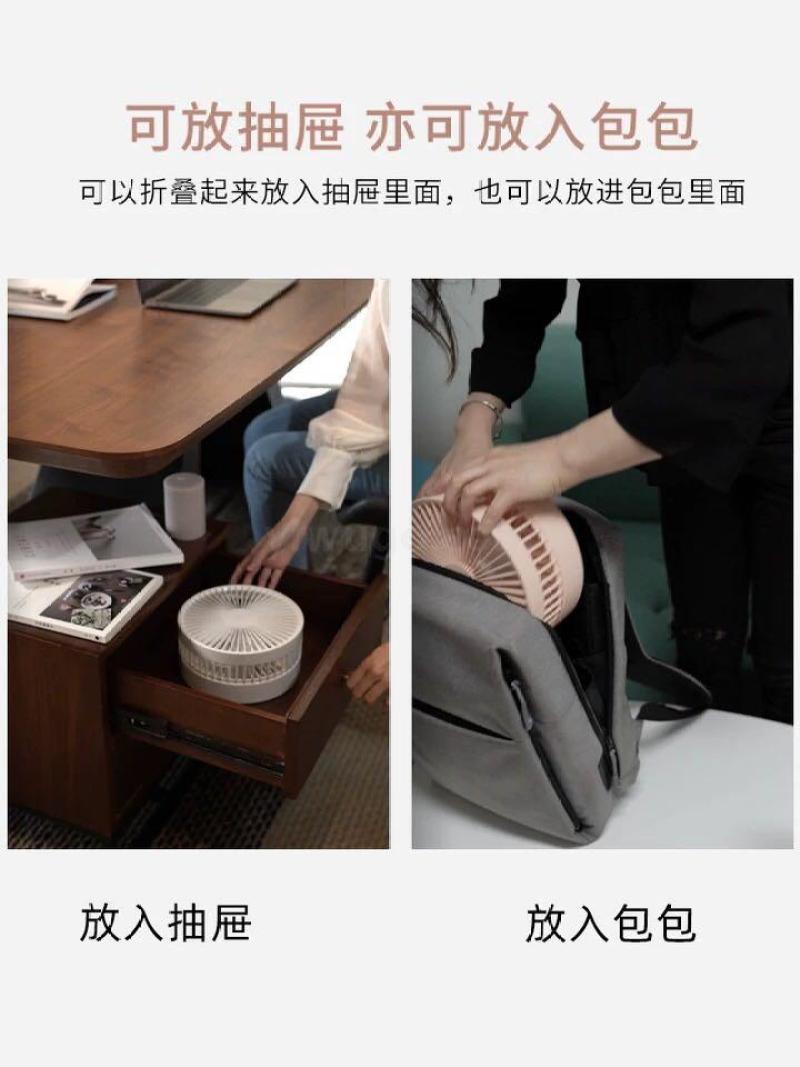 可放抽屉 亦可放入包包

可以折叠起来放入抽屉里面，也可以放进包包里面

放入抽屉

放入包包