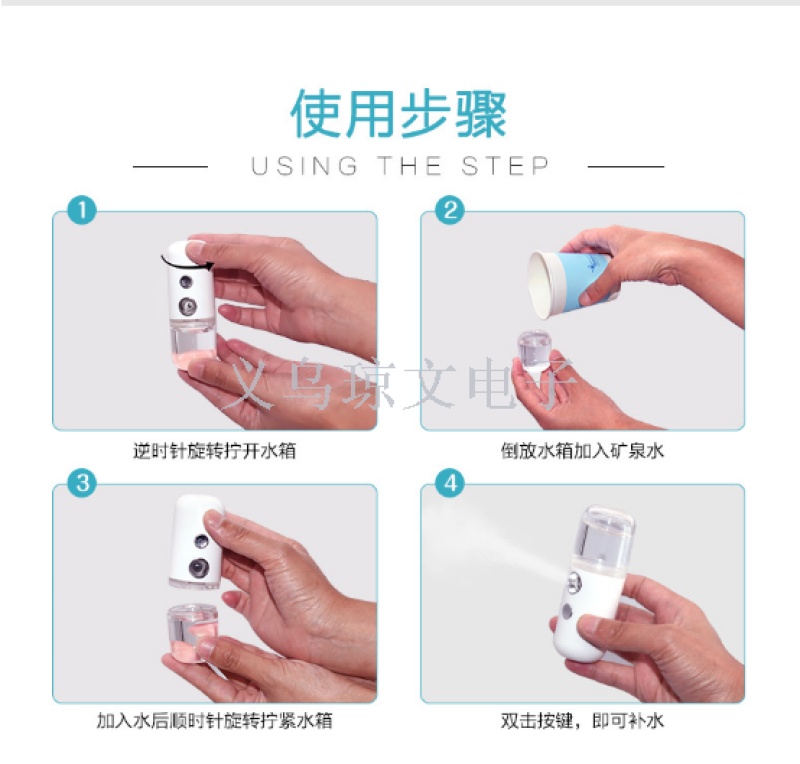 使用步骤

USING THE STEP

1

义乌琼文电子

逆时针旋转拧开水箱

2

倒放水箱加入矿泉水

3

加入水后顺时针旋转拧紧水箱

4

双击按键，即可补水