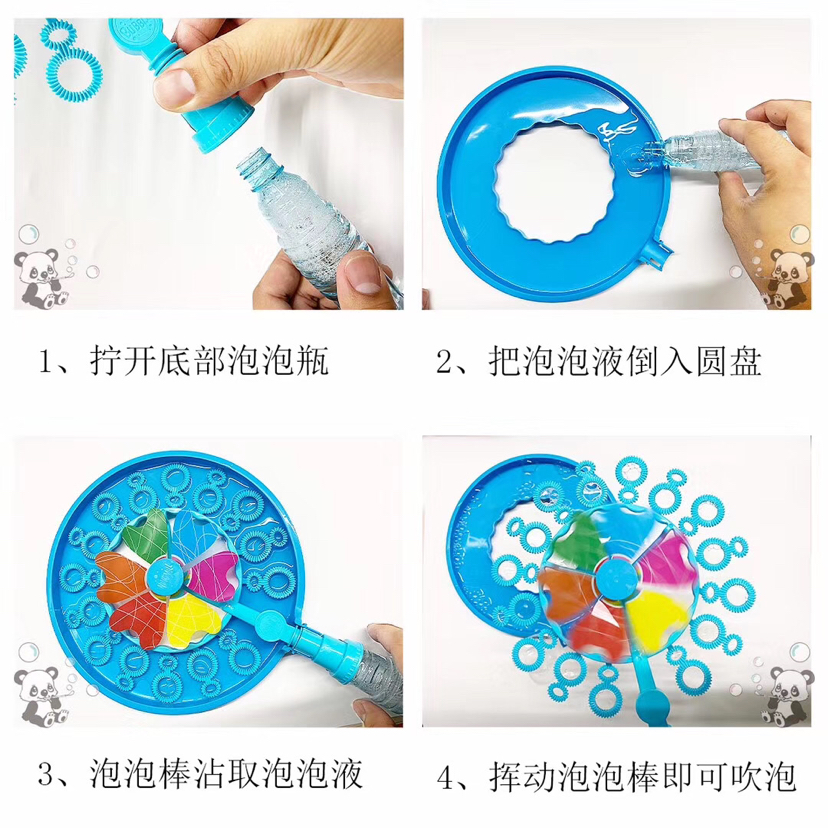 1、拧开底部泡泡瓶

2、把泡泡液倒入圆盘

3、泡泡棒沾取泡泡液

4、挥动泡泡棒即可吹泡