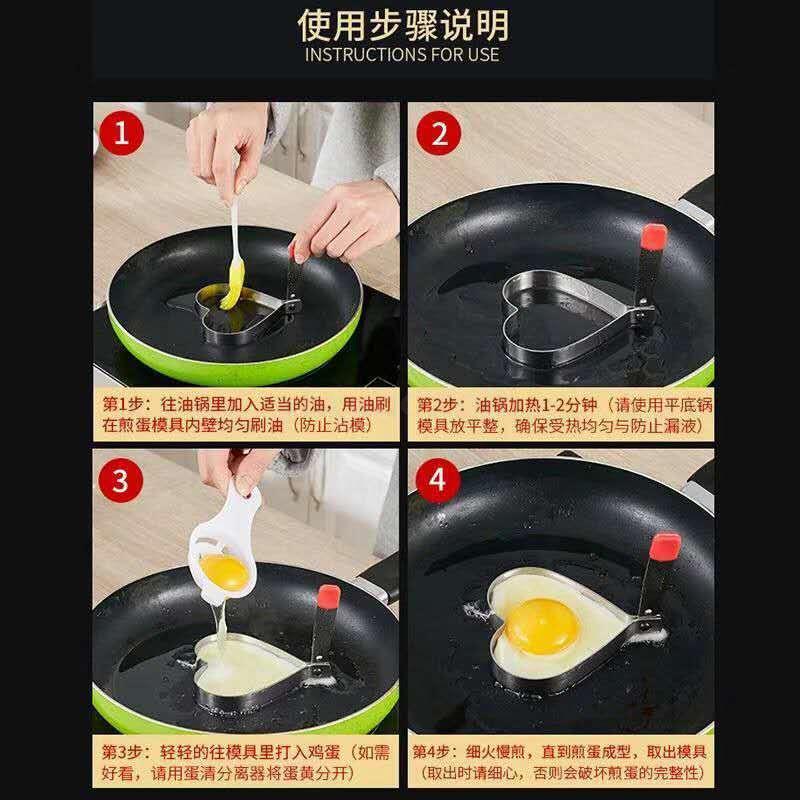 使用步骤说明
INSTRUCTIONS FOR USE

1

第1步：往油锅里加入适当的油，用油刷在煎蛋模具内壁均匀刷油（防止沾模）

2

第2步：油锅加热1-2分钟（请使用平底锅模具放平整，确保受热均匀与防止漏液）

3

第3步：轻轻的往模具里打入鸡蛋（如需好看，请用蛋清分离器将蛋黄分开）

4

第4步：细火慢煎，直到煎蛋成型，取出模具（取出时请细心，否则会破坏煎蛋的完整性）