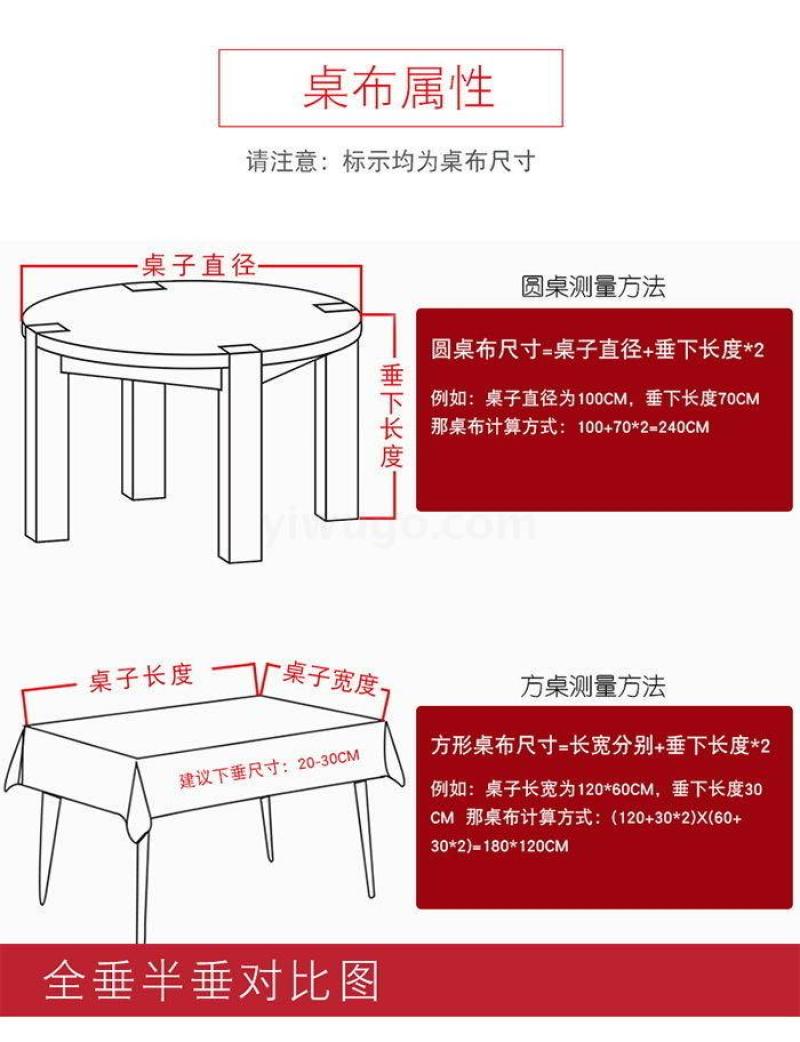 桌布属性

请注意：标示均为桌布尺寸

桌子直径

垂下长度

圆桌测量方法

圆桌布尺寸=桌子直径+垂下长度*2

例如：桌子直径为100CM，垂下长度70CM
那桌布计算方式：100+70*2=240CM

yiwugo.com

桌子长度

桌子宽度

建议下垂尺寸：20-30CM

方桌测量方法

方形桌布尺寸=长宽分别+垂下长度*2

例如：桌子长宽为120*60CM，垂下长度30CM 那桌布计算方式：(120+30*2)X(60+30*2)=180*120CM

全垂半垂对比图