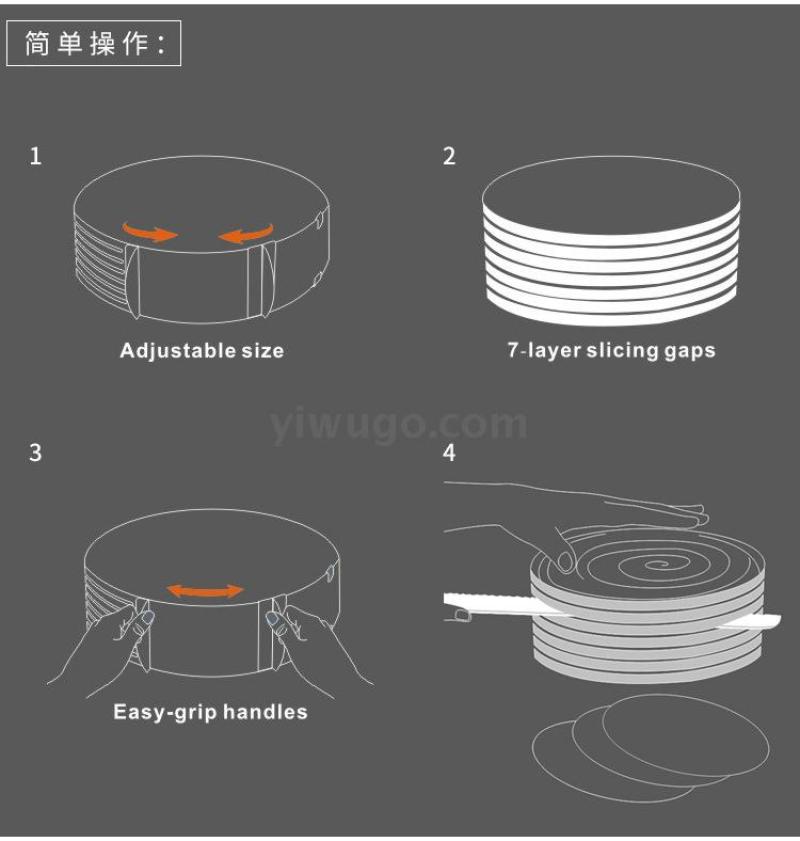 简单操作:

1

Adjustable size

2

7-layer slicing gaps

yiwugo.com

3

Easy-grip handles

4