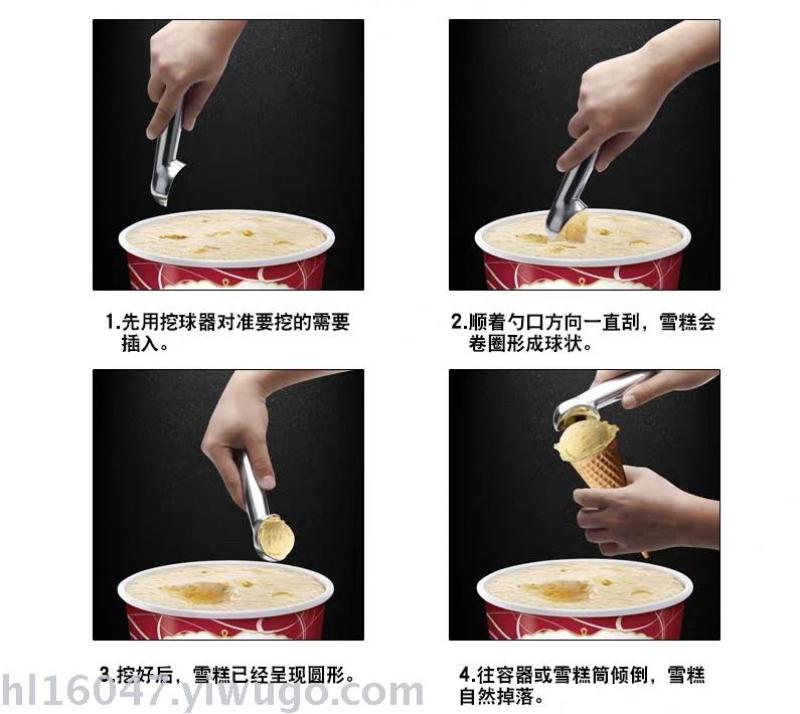 1.先用挖球器对准要挖的需要插入。

2.顺着勺口方向一直刮，雪糕会卷圈形成球状。

3.挖好后，雪糕已经呈现圆形。

4.往容器或雪糕筒倾倒，雪糕自然掉落。

hl16047.yiwugo.com