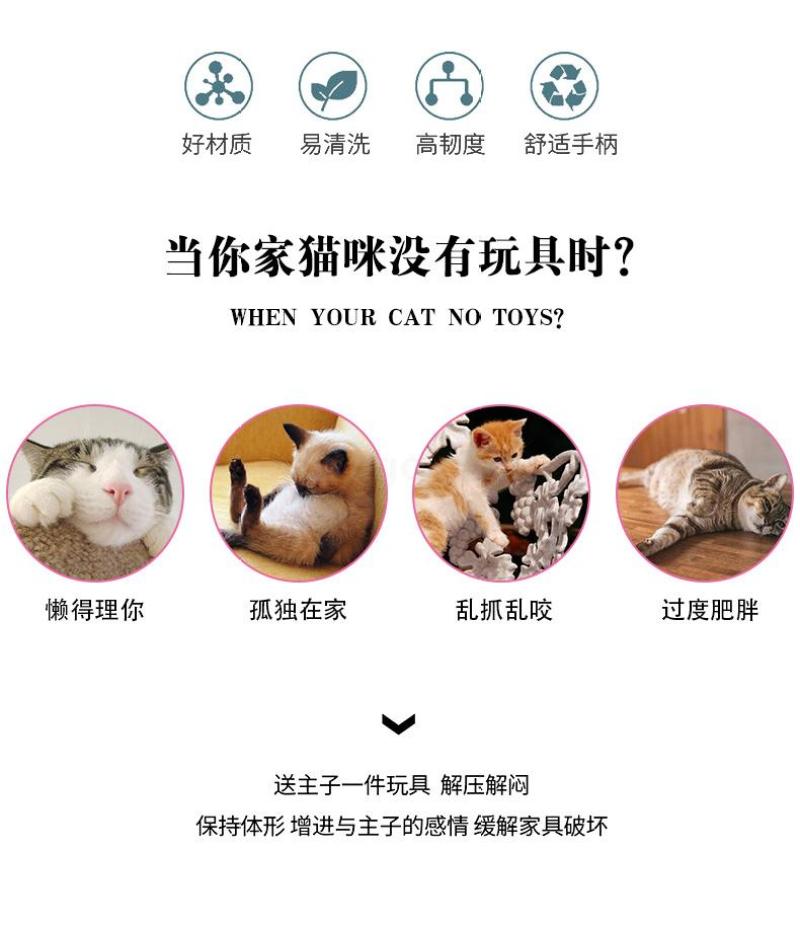 好材质 易清洗 高韧度 舒适手柄

当你家猫咪没有玩具时？

WHEN YOUR CAT NO TOYS?

懒得理你 孤独在家 乱抓乱咬 过度肥胖

送主子一件玩具 解压解闷
保持体形 增进与主子的感情 缓解家具破坏