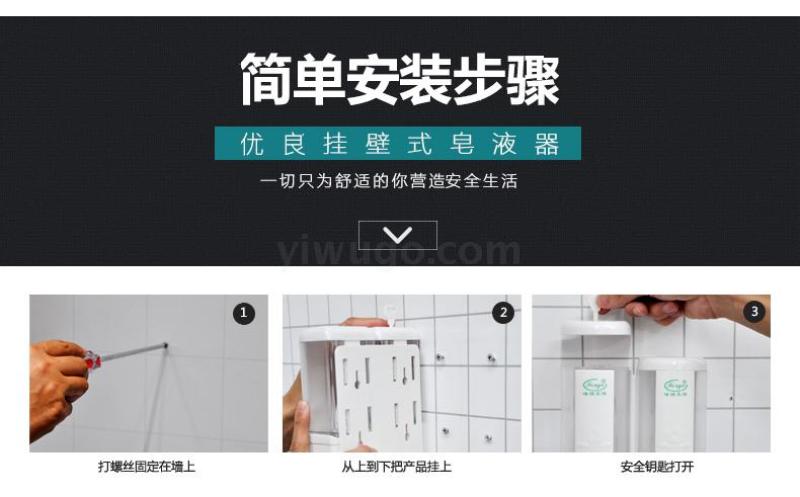 简单安装步骤

优良挂壁式皂液器

一切只为舒适的你营造安全生活

yiwugo.com

1

打螺丝固定在墙上

2

从上到下把产品挂上

3

安全钥匙打开