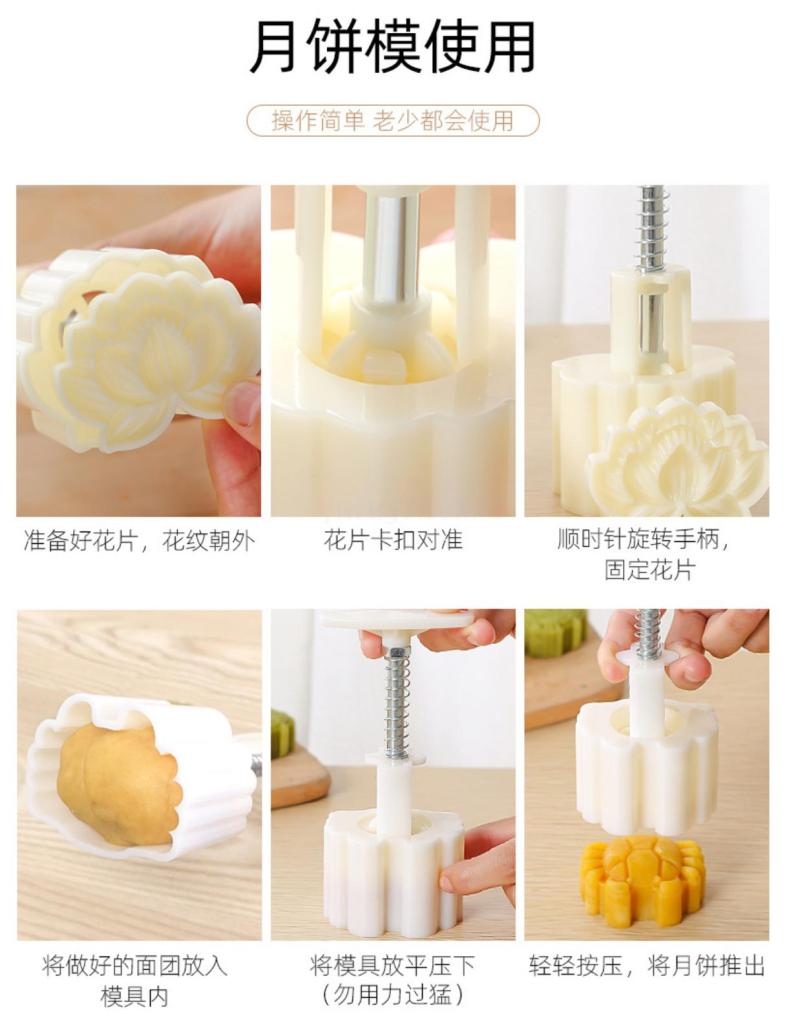 月饼模使用

操作简单 老少都会使用

准备好花片，花纹朝外

花片卡扣对准

顺时针旋转手柄，固定花片

将做好的面团放入模具内

将模具放平压下（勿用力过猛）

轻轻按压，将月饼推出