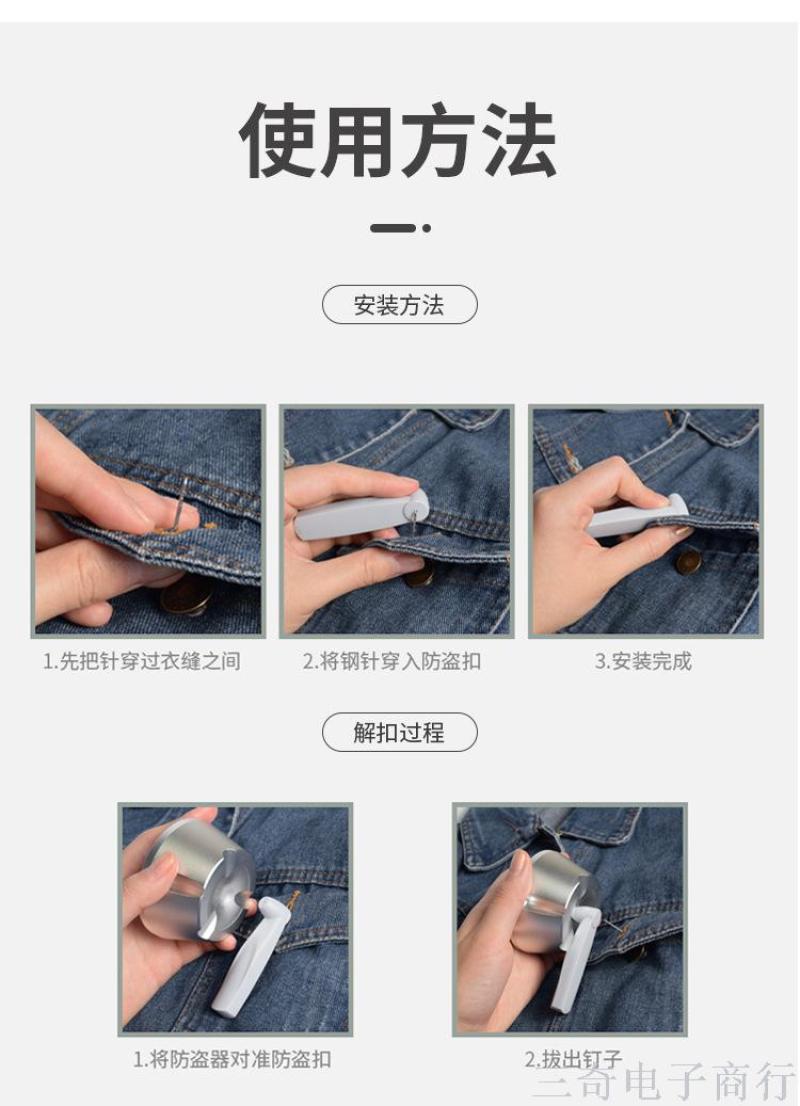 使用方法

安装方法

1.先把针穿过衣缝之间

2.将钢针穿入防盗扣

3.安装完成

解扣过程

1.将防盗器对准防盗扣

2.拔出钉子

三奇电子商行