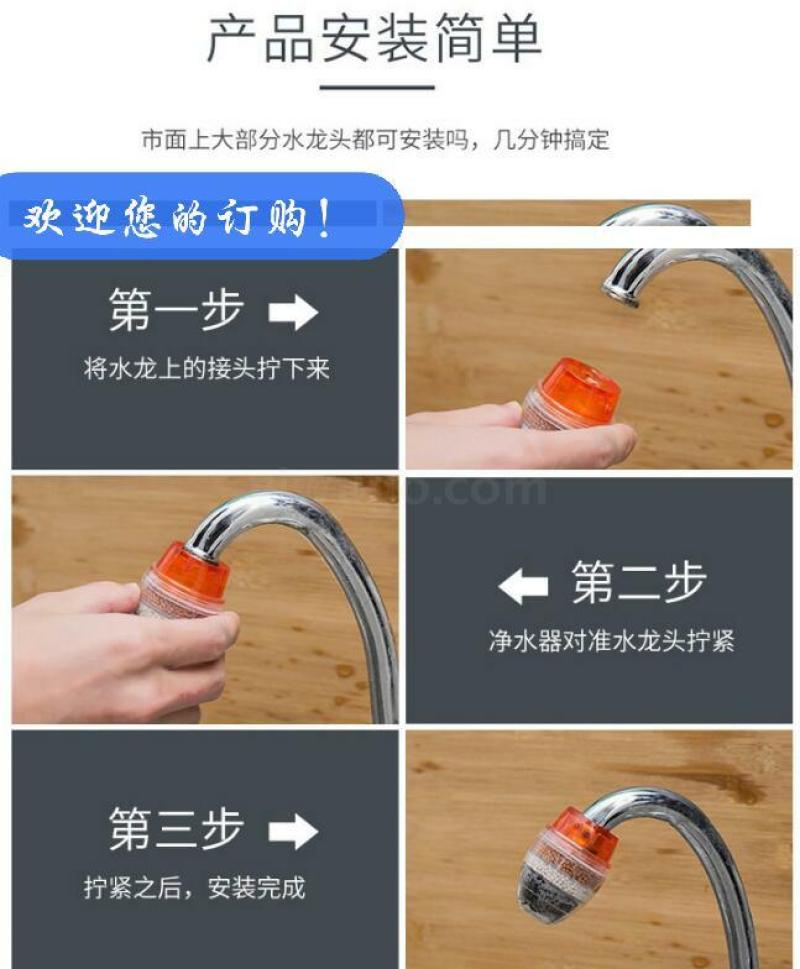 产品安装简单

市面上大部分水龙头都可安装吗，几分钟搞定

欢迎您的订购！

第一步

将水龙上的接头拧下来

第二步

净水器对准水龙头拧紧

第三步

拧紧之后，安装完成