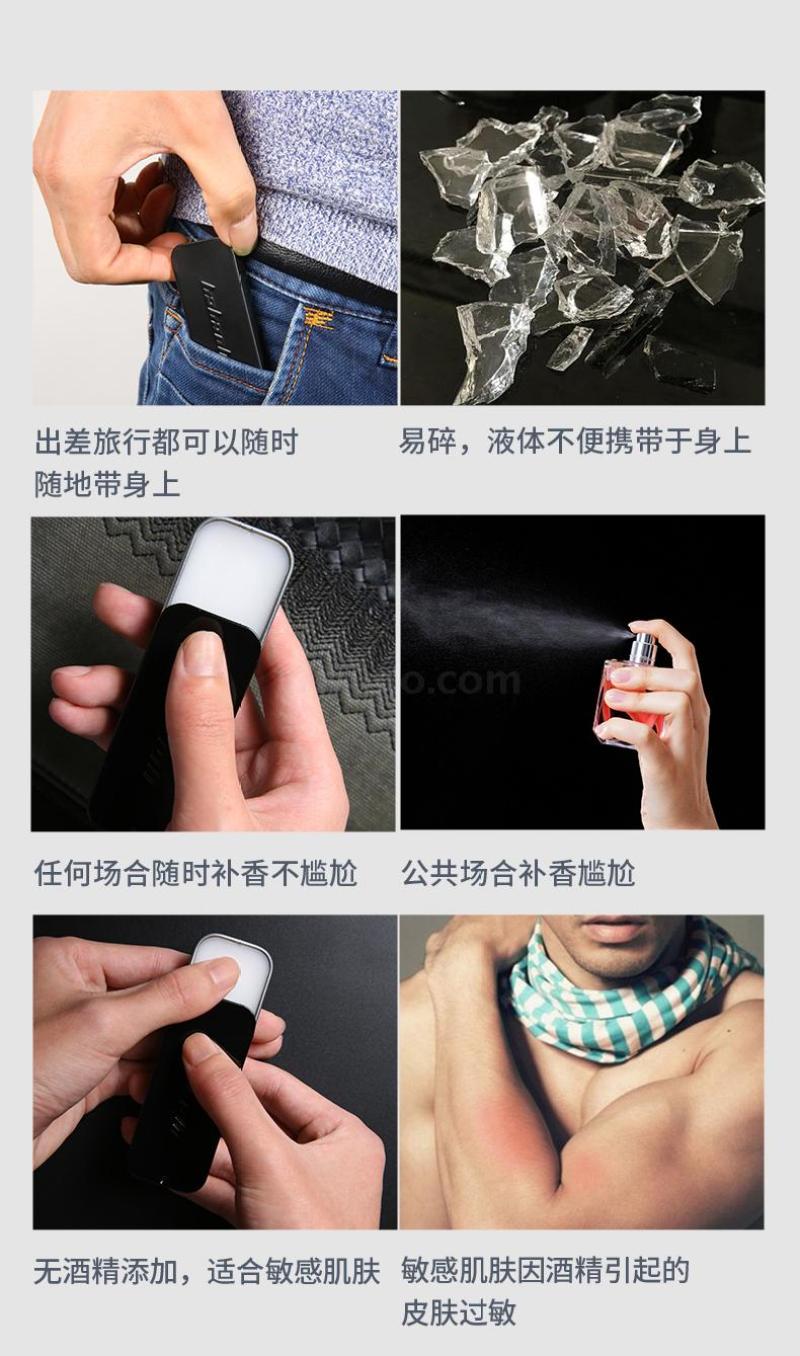 出差旅行都可以随时随地带身上

易碎，液体不便携带于身上

任何场合随时补香不尴尬

公共场合补香尴尬

无酒精添加，适合敏感肌肤

敏感肌肤因酒精引起的皮肤过敏