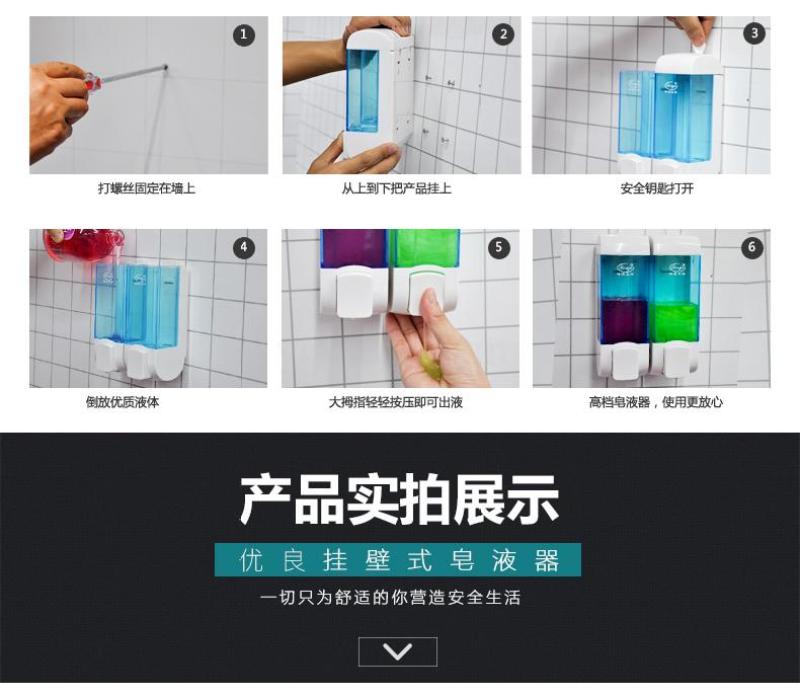 1
打螺丝固定在墙上

2
从上到下把产品挂上

3
安全钥匙打开

4
倒放优质液体

5
大拇指轻轻按压即可出液

6
高档皂液器，使用更放心

产品实拍展示

优良挂壁式皂液器

一切只为舒适的你营造安全生活