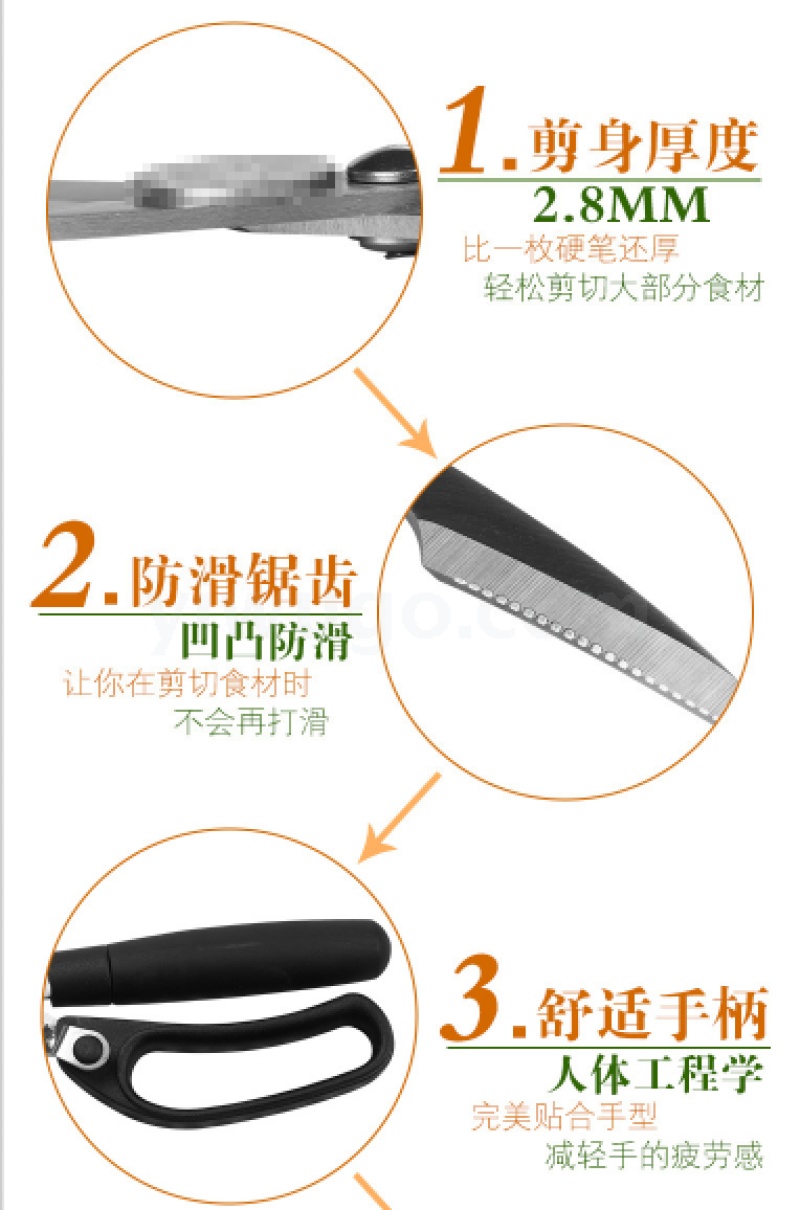 1.剪身厚度
2.8MM
比一枚硬笔还厚
轻松剪切大部分食材

2.防滑锯齿
凹凸防滑
让你在剪切食材时
不会再打滑

3.舒适手柄
人体工程学
完美贴合手型
减轻手的疲劳感