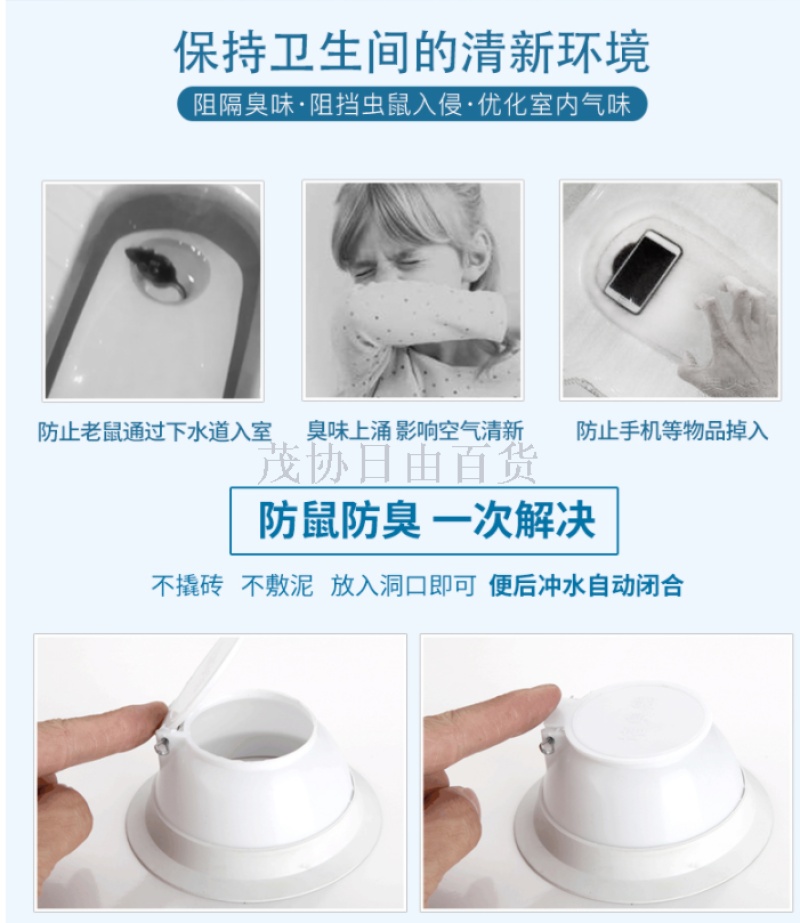 保持卫生间的清新环境

阻隔臭味·阻挡虫鼠入侵·优化室内气味

防止老鼠通过下水道入室

臭味上涌 影响空气清新

防止手机等物品掉入

茂协日由百货

防鼠防臭 一次解决

不撬砖 不敷泥 放入洞口即可 便后冲水自动闭合