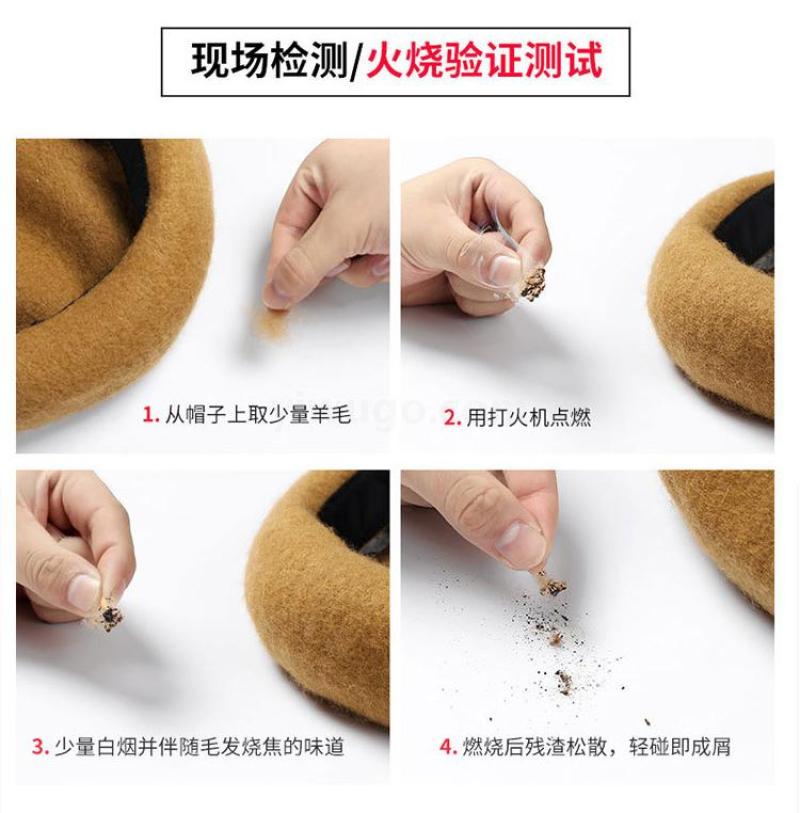 现场检测/火烧验证测试

1. 从帽子上取少量羊毛

2. 用打火机点燃

3. 少量白烟并伴随毛发烧焦的味道

4. 燃烧后残渣松散，轻碰即成屑