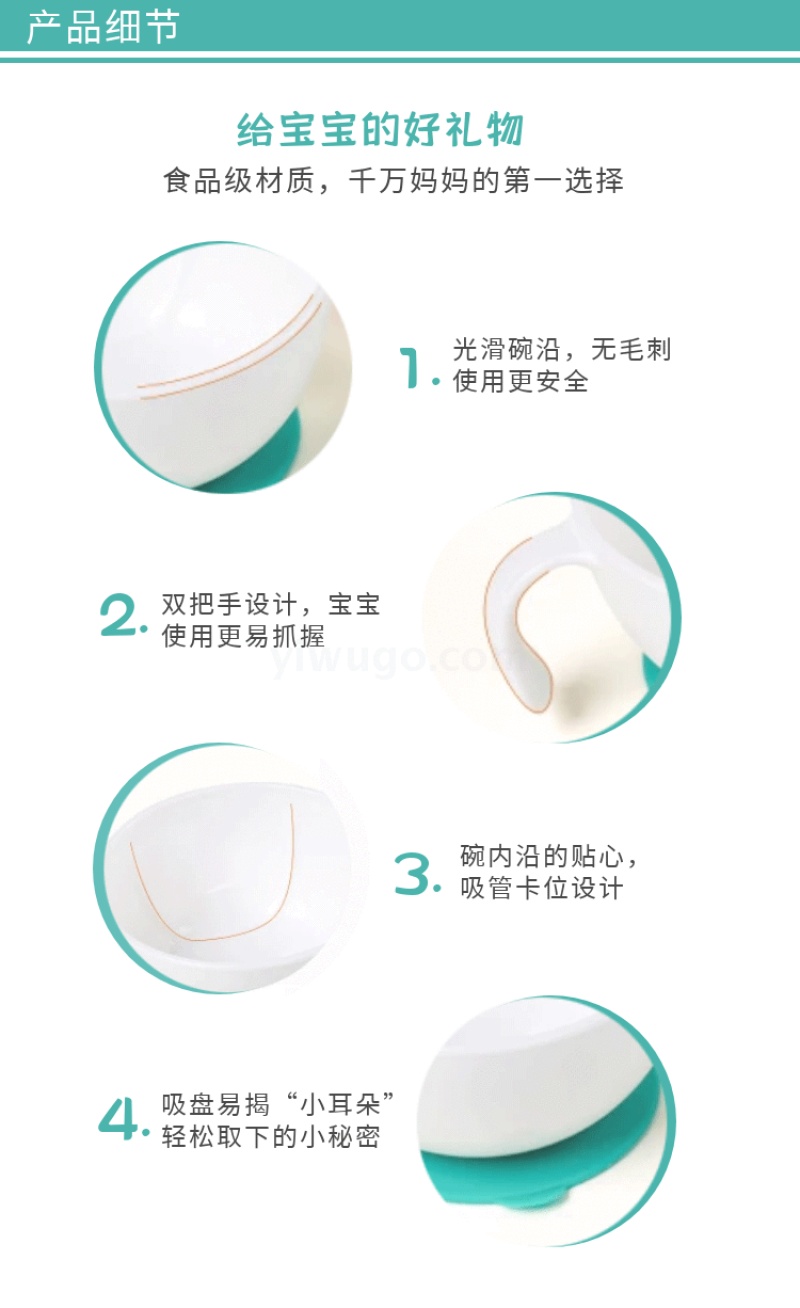 产品细节

给宝宝的好礼物
食品级材质，千万妈妈的第一选择

1. 光滑碗沿，无毛刺
使用更安全

2. 双把手设计，宝宝
使用更易抓握

yiwugo.com

3. 碗内沿的贴心，
吸管卡位设计

4. 吸盘易揭“小耳朵”
轻松取下的小秘密