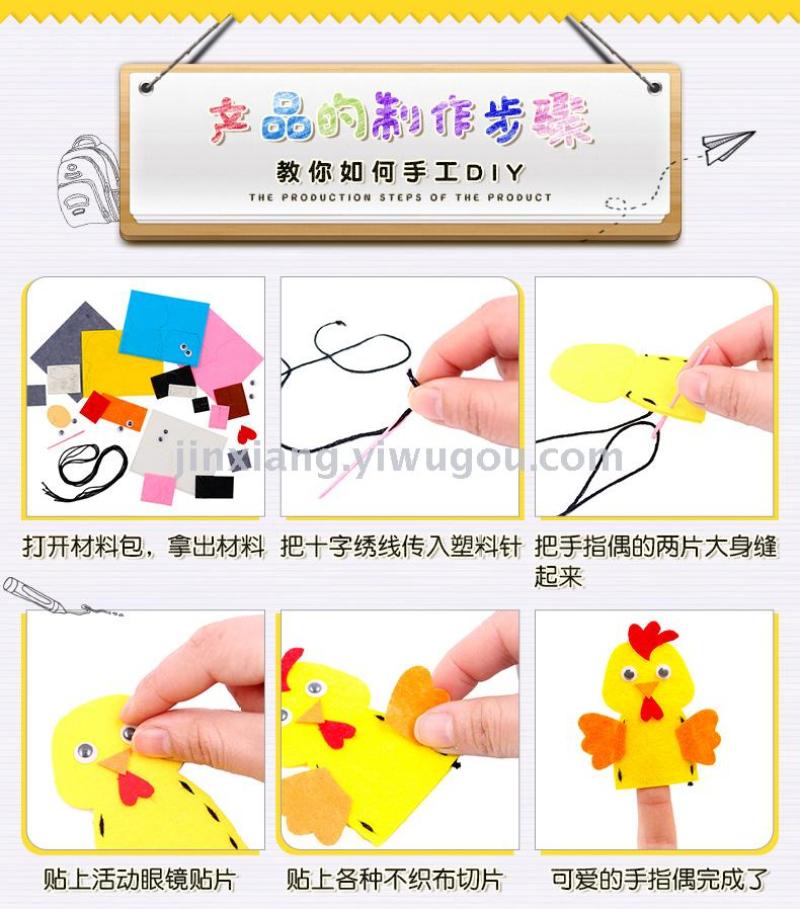 产品的制作步骤

教你如何手工DIY

THE PRODUCTION STEPS OF THE PRODUCT

jinxiang.yiwugou.com

打开材料包，拿出材料

把十字绣线传入塑料针

把手指偶的两片大身缝起来

贴上活动眼镜贴片

贴上各种不织布切片

可爱的手指偶完成了