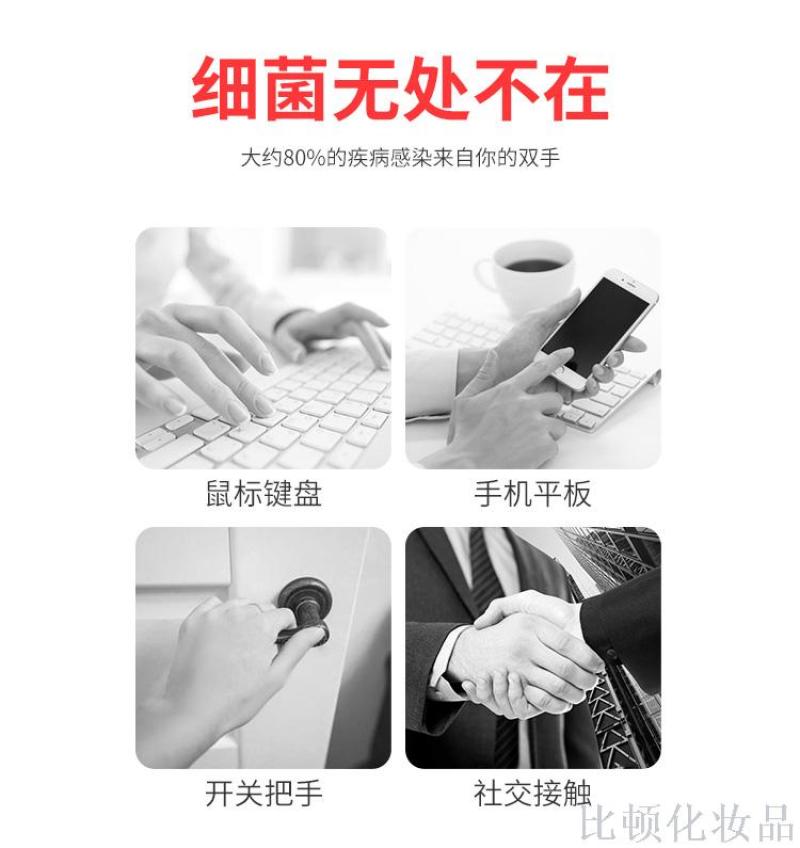 细菌无处不在

大约80%的疾病感染来自你的双手

鼠标键盘

手机平板

开关把手

社交接触

比顿化妆品