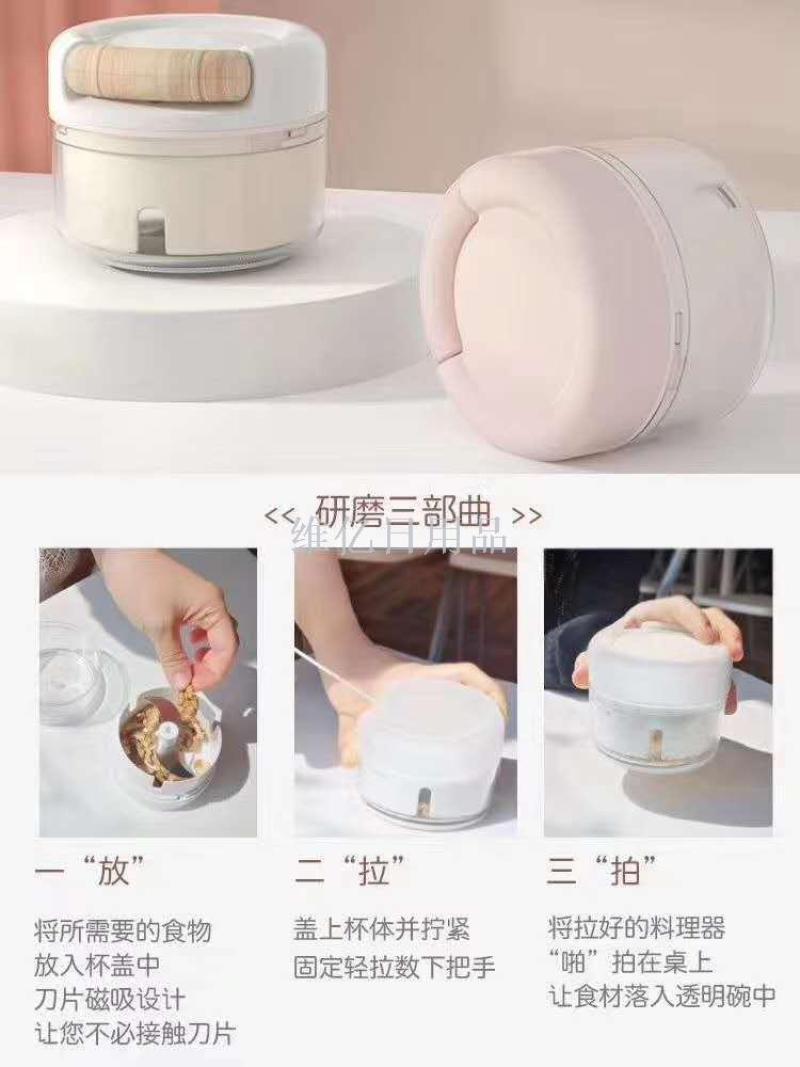 << 研磨三部曲 >>

维亿日用品

一“放”

将所需要的食物
放入杯盖中
刀片磁吸设计
让您不必接触刀片

二“拉”

盖上杯体并拧紧
固定轻拉数下把手

三“拍”

将拉好的料理器
“啪”拍在桌上
让食材落入透明碗中