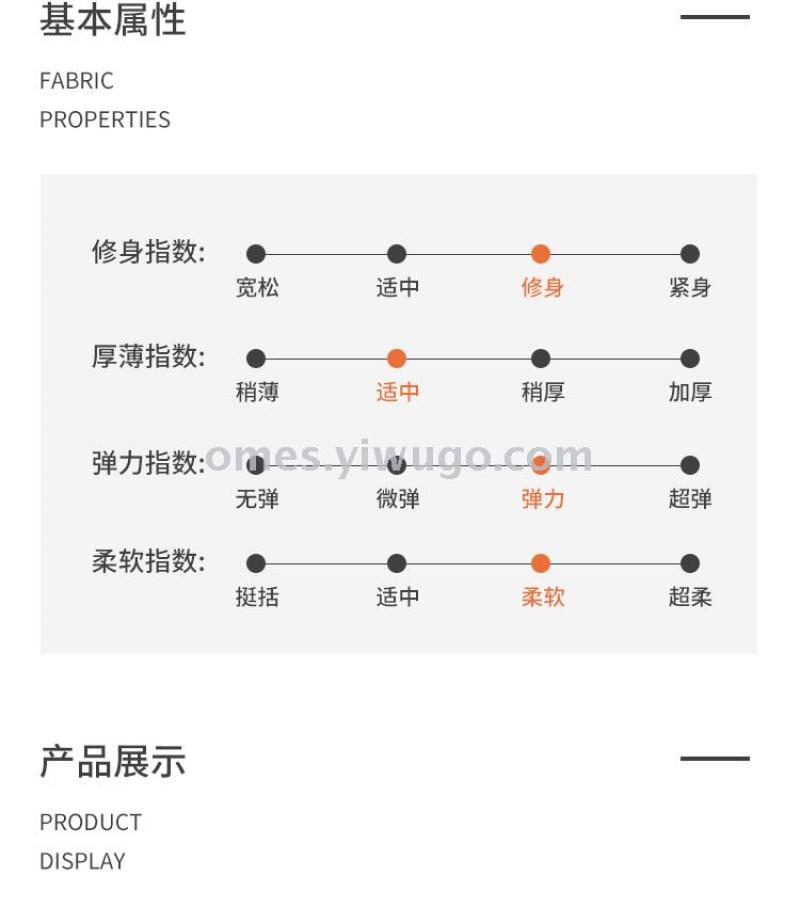 基本属性

FABRIC
PROPERTIES

修身指数:
宽松 适中 修身 紧身

厚薄指数:
稍薄 适中 稍厚 加厚

弹力指数:
无弹 微弹 弹力 超弹

柔软指数:
挺括 适中 柔软 超柔

产品展示

PRODUCT
DISPLAY

omes.yiwugo.com