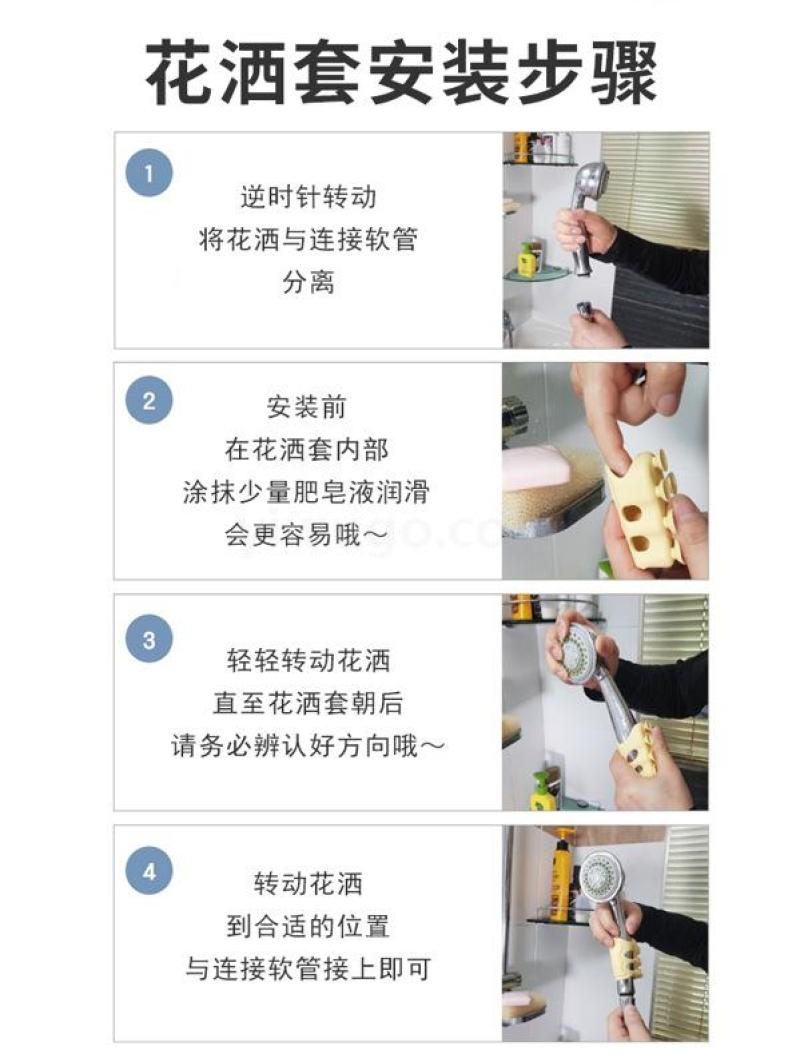 花洒套安装步骤

1

逆时针转动
将花洒与连接软管
分离

2

安装前
在花洒套内部
涂抹少量肥皂液润滑
会更容易哦～

3

轻轻转动花洒
直至花洒套朝后
请务必辨认好方向哦～

4

转动花洒
到合适的位置
与连接软管接上即可