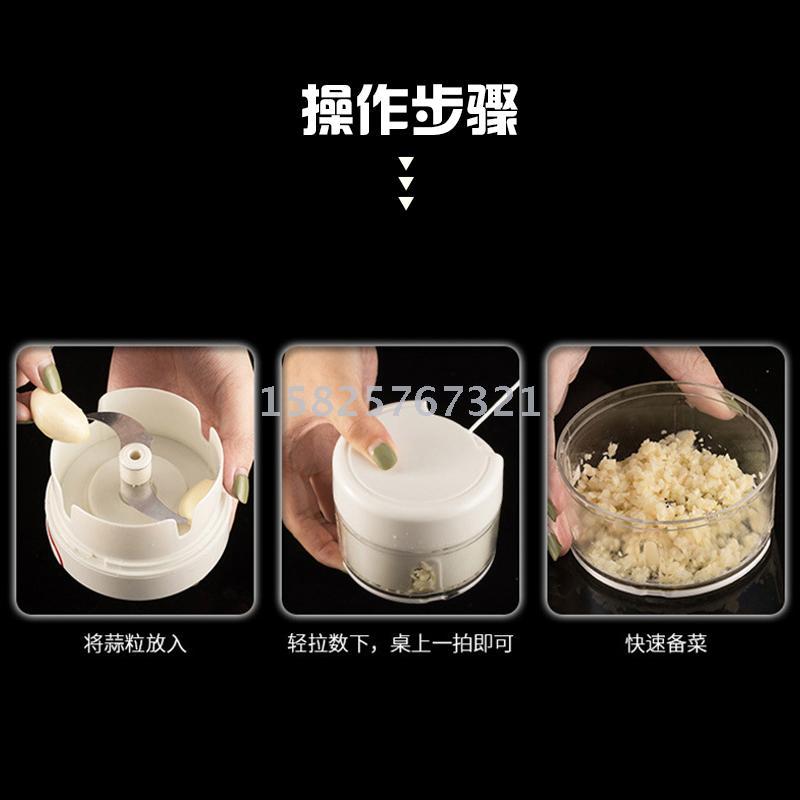 操作步骤

15825767321

将蒜粒放入

轻拉数下，桌上一拍即可

快速备菜