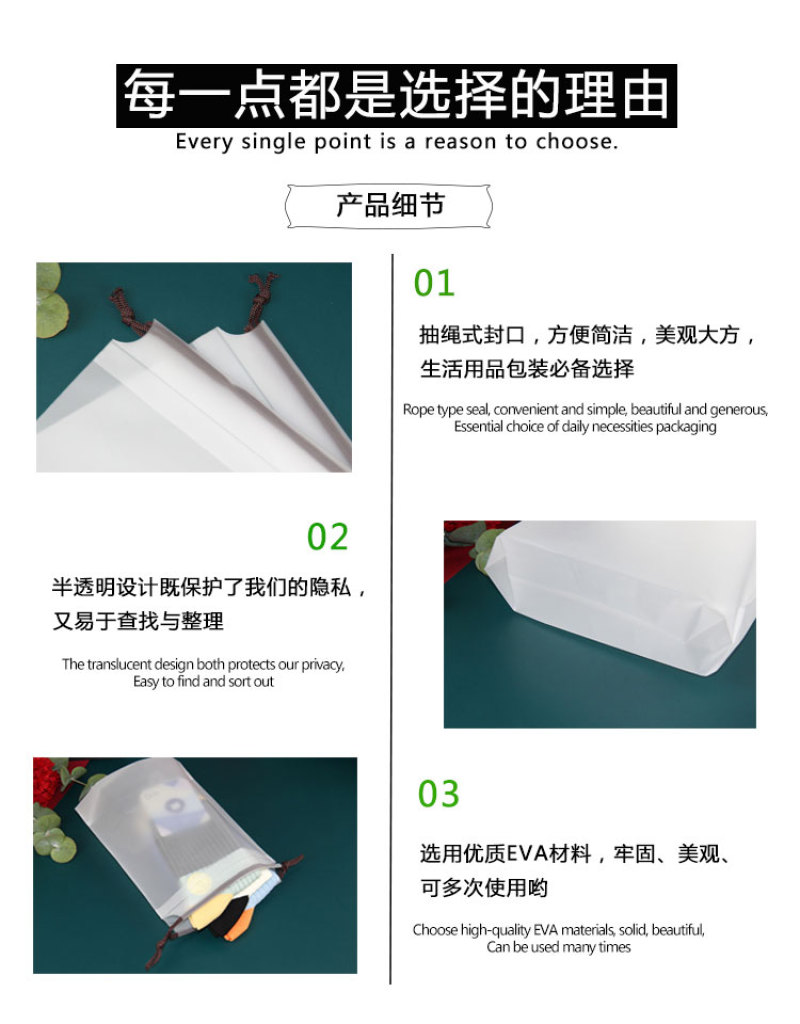 每一点都是选择的理由
Every single point is a reason to choose.

产品细节

01

抽绳式封口，方便简洁，美观大方，生活用品包装必备选择

Rope type seal, convenient and simple, beautiful and generous, Essential choice of daily necessities packaging

02

半透明设计既保护了我们的隐私，又易于查找与整理

The translucent design both protects our privacy, Easy to find and sort out

03

选用优质EVA材料，牢固、美观、可多次使用哟

Choose high-quality EVA materials, solid, beautiful, Can be used many times