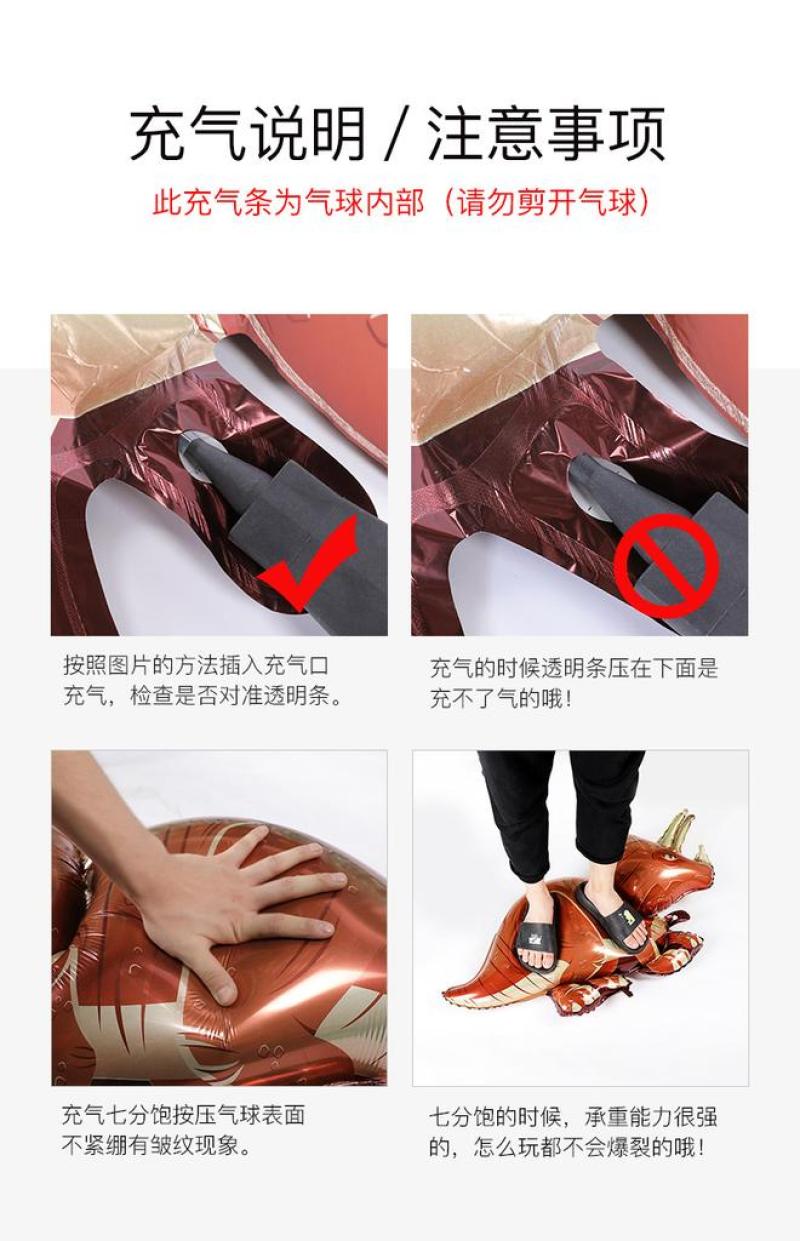 充气说明 / 注意事项

此充气条为气球内部（请勿剪开气球）

按照图片的方法插入充气口充气，检查是否对准透明条。

充气的时候透明条压在下面是充不了气的哦！

充气七分饱按压气球表面不紧绷有皱纹现象。

七分饱的时候，承重能力很强的，怎么玩都不会爆裂的哦！