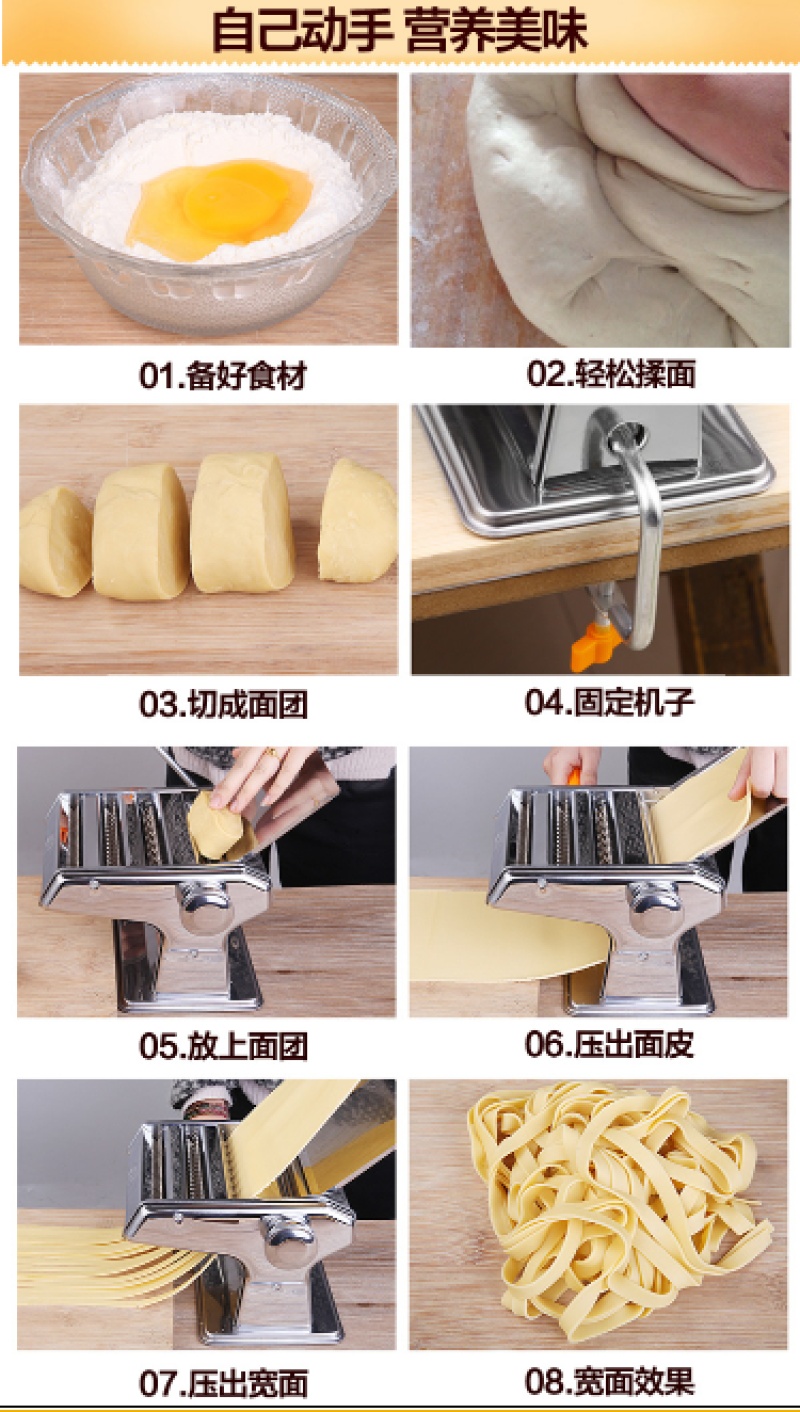 自己动手 营养美味

01.备好食材

02.轻松揉面

03.切成面团

04.固定机子

05.放上面团

06.压出面皮

07.压出宽面

08.宽面效果