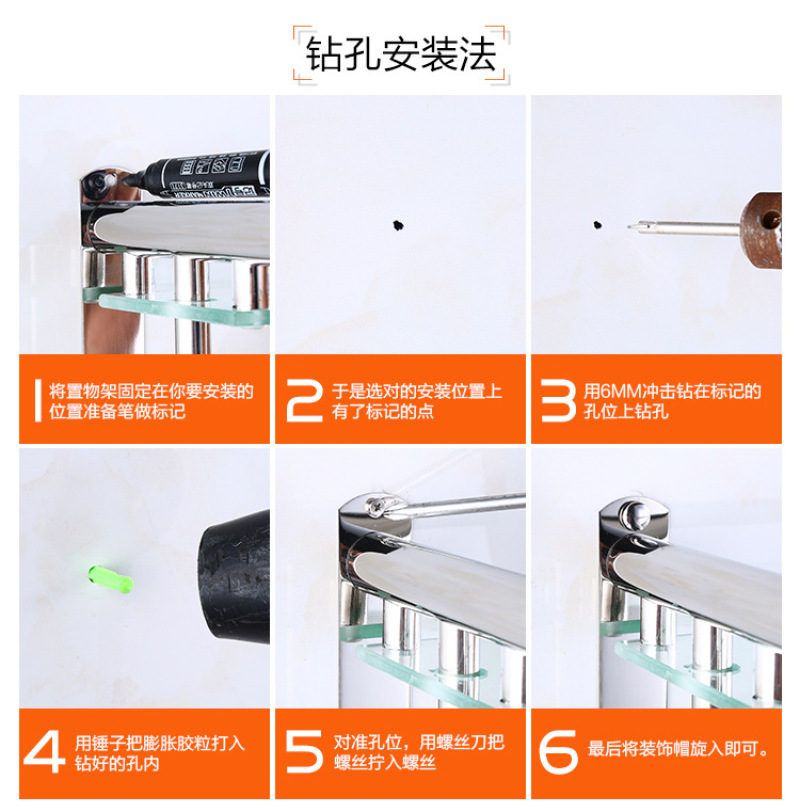 钻孔安装法

1 将置物架固定在你要安装的位置准备笔做标记

2 于是选对的安装位置上有了标记的点

3 用6MM冲击钻在标记的孔位上钻孔

4 用锤子把膨胀胶粒打入钻好的孔内

5 对准孔位，用螺丝刀把螺丝拧入螺丝

6 最后将装饰帽旋入即可。