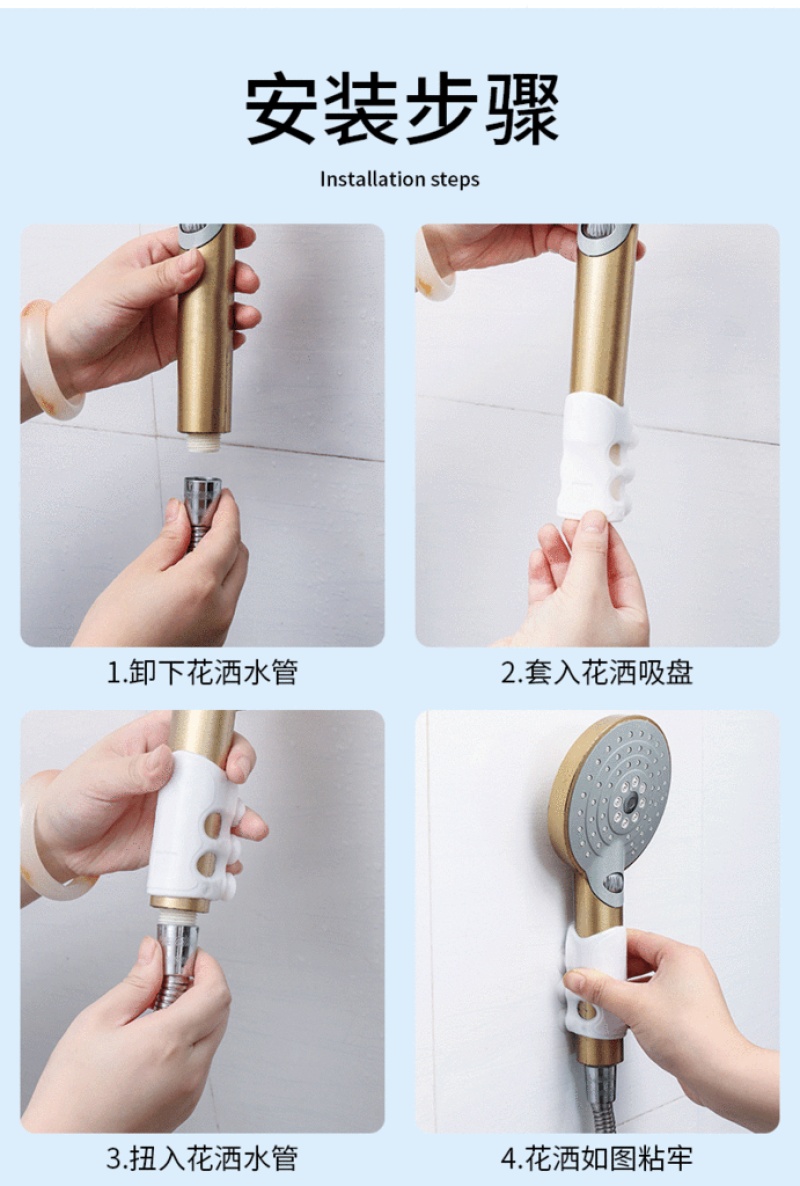 安装步骤

Installation steps

1.卸下花洒水管

2.套入花洒吸盘

3.扭入花洒水管

4.花洒如图粘牢