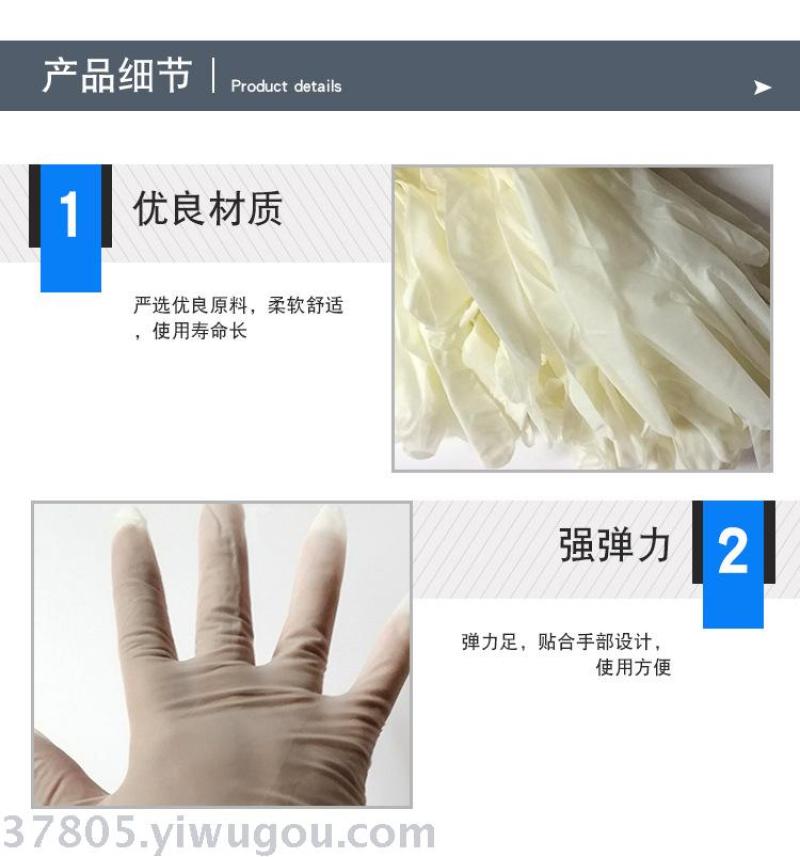 产品细节 | Product details

1 优良材质

严选优良原料，柔软舒适，使用寿命长

强弹力 2

弹力足，贴合手部设计，使用方便

37805.yiwugou.com