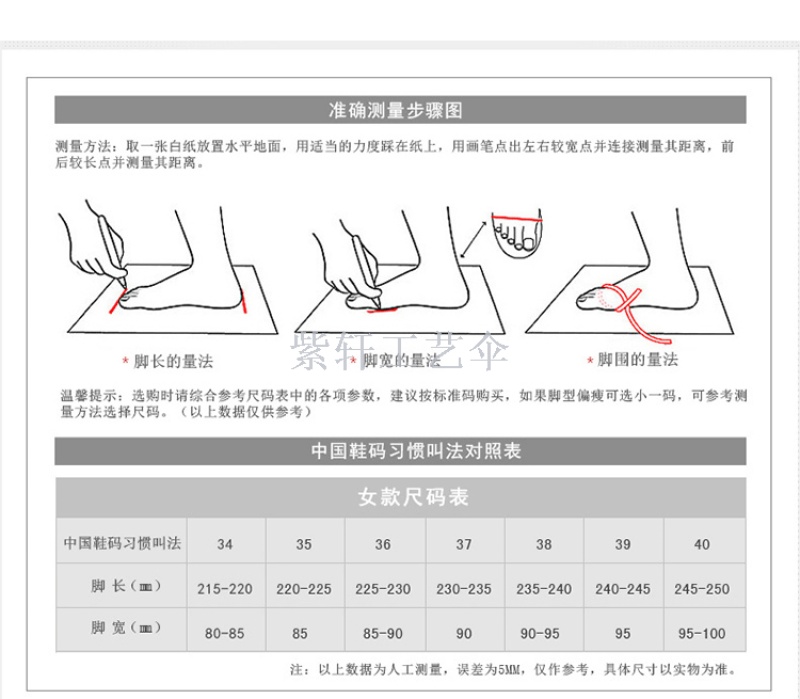 准确测量步骤图

测量方法：取一张白纸放置水平地面，用适当的力度踩在纸上，用画笔点出左右较宽点并连接测量其距离，前后较长点并测量其距离。

* 脚长的量法

* 脚宽的量法

* 脚围的量法

紫轩工艺伞

温馨提示：选购时请综合参考尺码表中的各项参数，建议按标准码购买，如果脚型偏瘦可选小一码，可参考测量方法选择尺码。（以上数据仅供参考）

中国鞋码习惯叫法对照表

女款尺码表

| 中国鞋码习惯叫法 | 34 | 35 | 36 | 37 | 38 | 39 | 40 |
|---|---|---|---|---|---|---|---|
| 脚 长（mm） | 215-220 | 220-225 | 225-230 | 230-235 | 235-240 | 240-245 | 245-250 |
| 脚 宽（mm） | 80-85 | 85 | 85-90 | 90 | 90-95 | 95 | 95-100 |

注：以上数据为人工测量，误差为5MM，仅作参考，具体尺寸以实物为准。