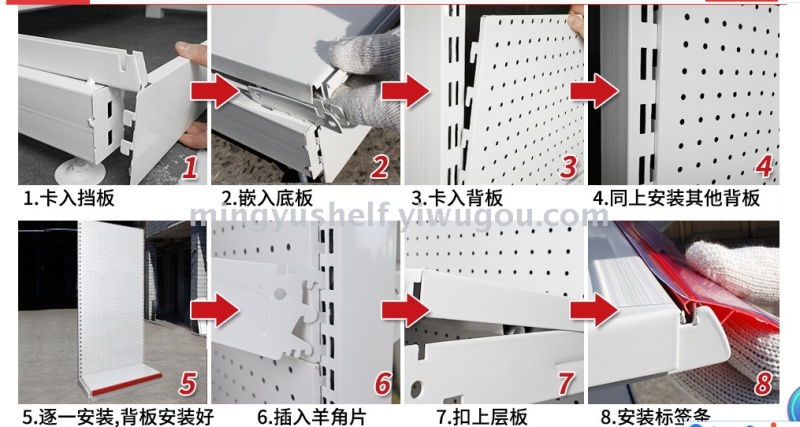 1

2

3

4

1.卡入挡板

2.嵌入底板

3.卡入背板

4.同上安装其他背板

mingyushelf.yiwugou.com

5

6

7

8

5.逐一安装,背板安装好

6.插入羊角片

7.扣上层板

8.安装标签条