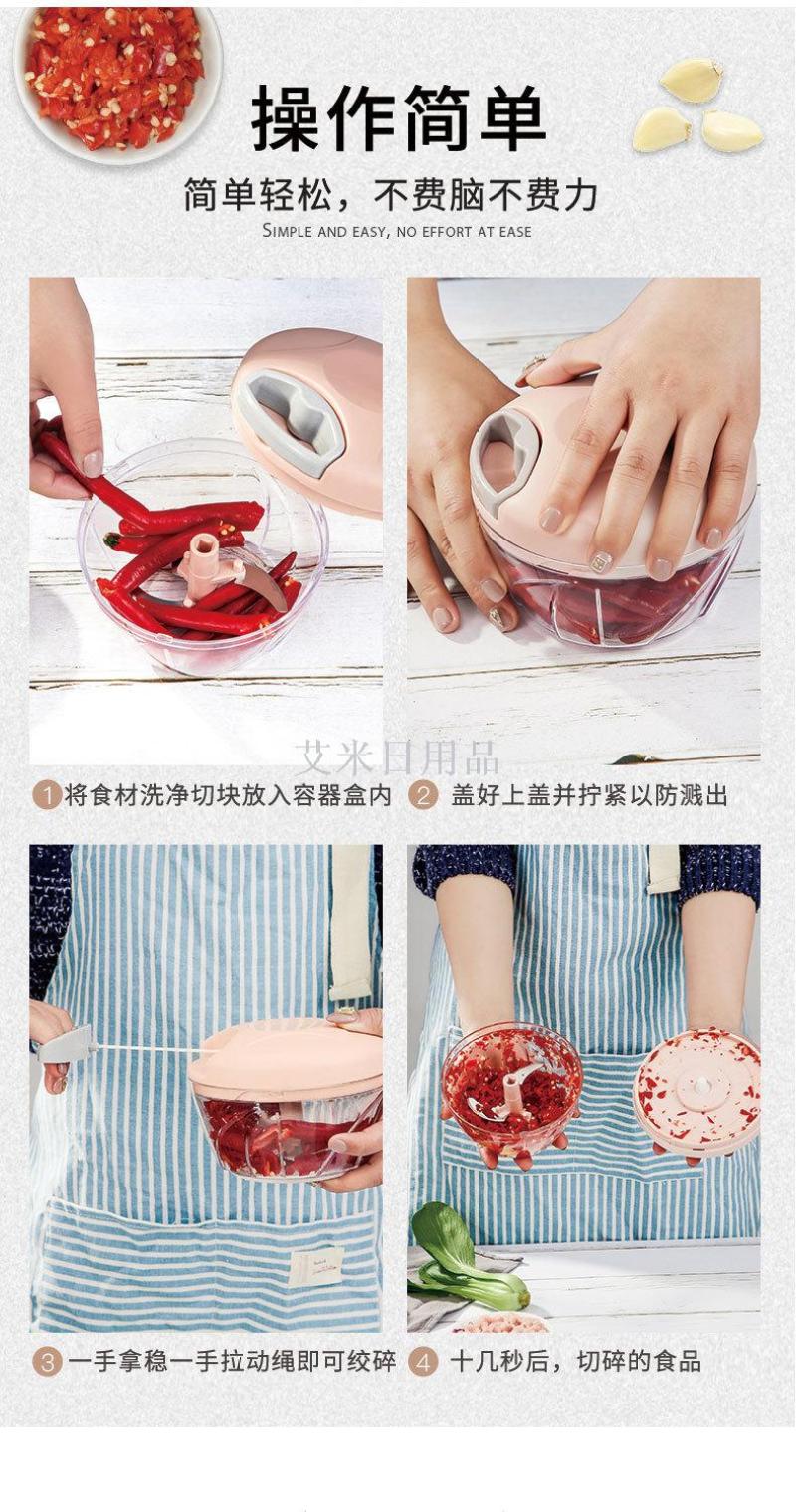 操作简单

简单轻松，不费脑不费力

SIMPLE AND EASY, NO EFFORT AT EASE

艾米日用品

1 将食材洗净切块放入容器盒内

2 盖好上盖并拧紧以防溅出

3 一手拿稳一手拉动绳即可绞碎

4 十几秒后，切碎的食品