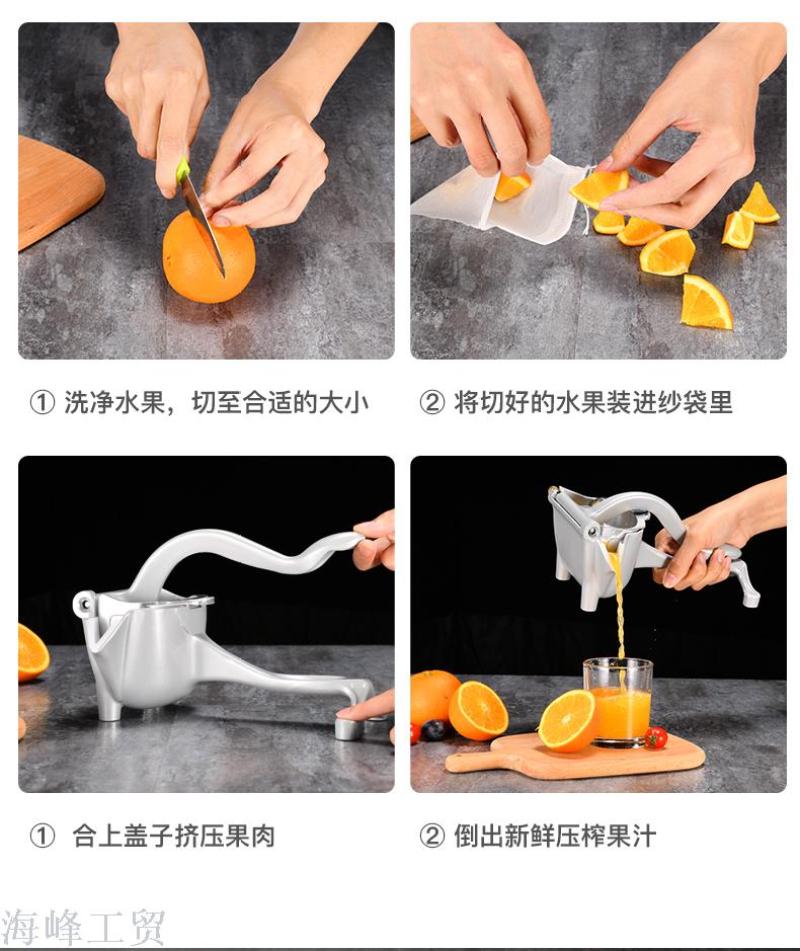 ① 洗净水果，切至合适的大小

② 将切好的水果装进纱袋里

① 合上盖子挤压果肉

② 倒出新鲜压榨果汁

海峰工贸