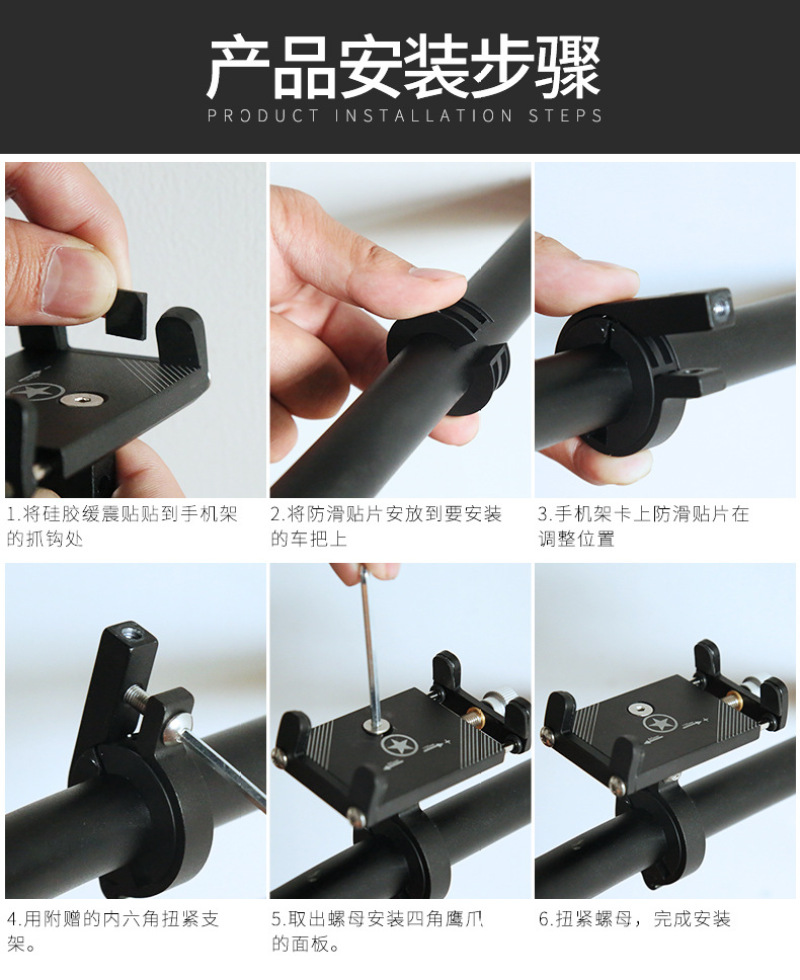 产品安装步骤
PRODUCT INSTALLATION STEPS

1.将硅胶缓震贴贴到手机架的抓钩处

2.将防滑贴片安放到要安装的车把上

3.手机架卡上防滑贴片在调整位置

4.用附赠的内六角扭紧支架。

5.取出螺母安装四角鹰爪的面板。

6.扭紧螺母，完成安装