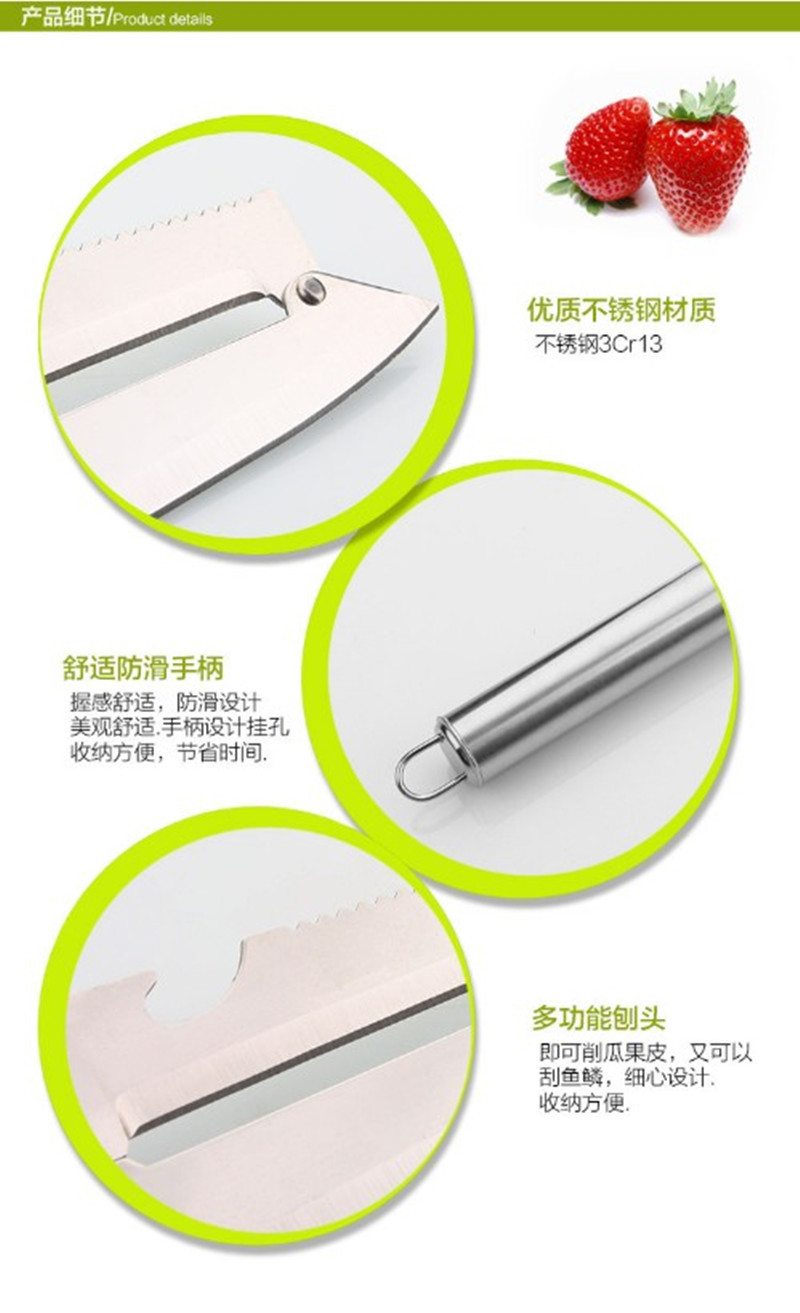 产品细节/Product details

优质不锈钢材质
不锈钢3Cr13

舒适防滑手柄
握感舒适，防滑设计
美观舒适.手柄设计挂孔
收纳方便，节省时间.

多功能刨头
即可削瓜果皮，又可以
刮鱼鳞，细心设计.
收纳方便.