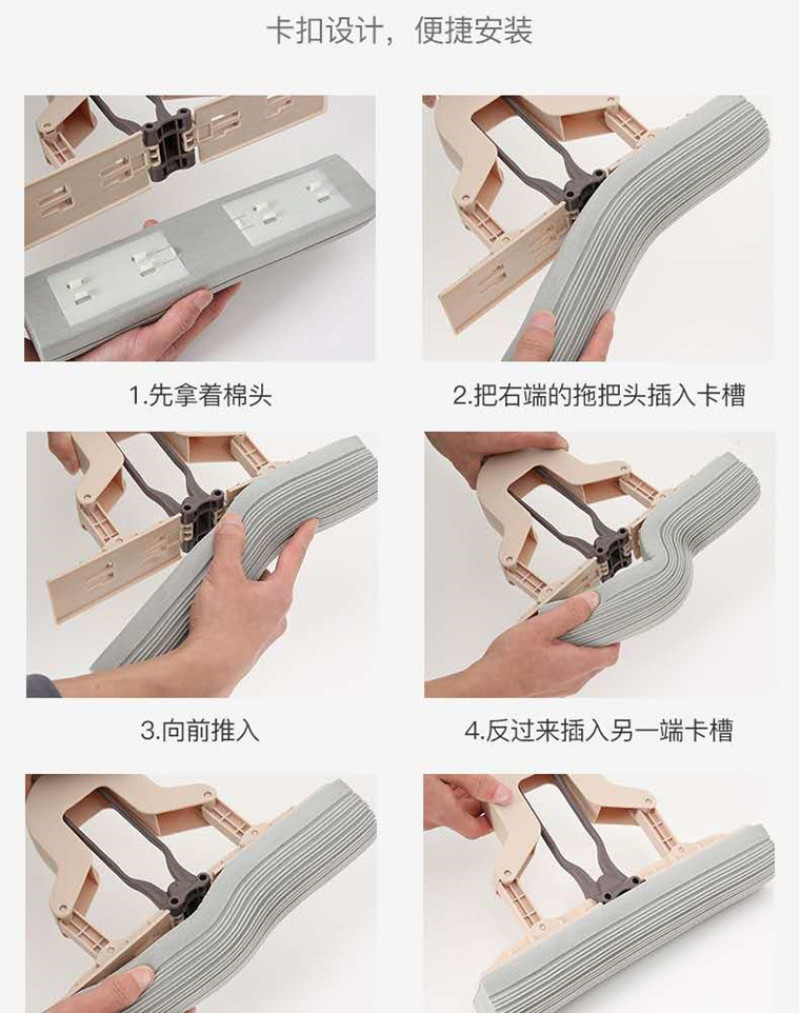 卡扣设计，便捷安装

1.先拿着棉头

2.把右端的拖把头插入卡槽

3.向前推入

4.反过来插入另一端卡槽