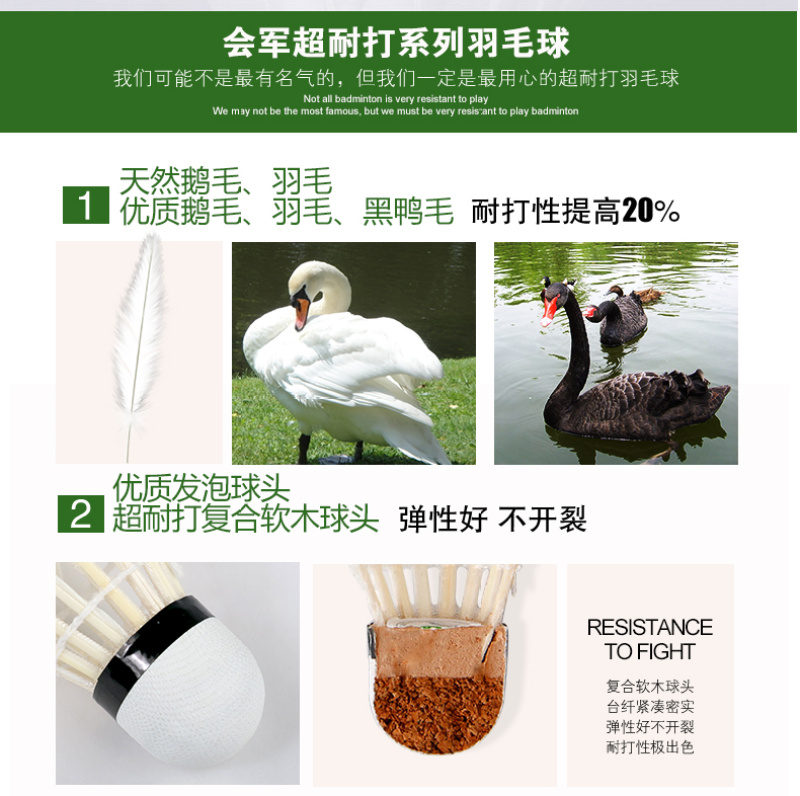 会军超耐打系列羽毛球

我们可能不是最有名气的，但我们一定是最用心的超耐打羽毛球

Not all badminton is very resistant to play

We may not be the most famous, but we must be very resistant to play badminton

1 天然鹅毛、羽毛
优质鹅毛、羽毛、黑鸭毛 耐打性提高20%

2 优质发泡球头
超耐打复合软木球头 弹性好 不开裂

RESISTANCE TO FIGHT

复合软木球头
台纤紧凑密实
弹性好不开裂
耐打性极出色