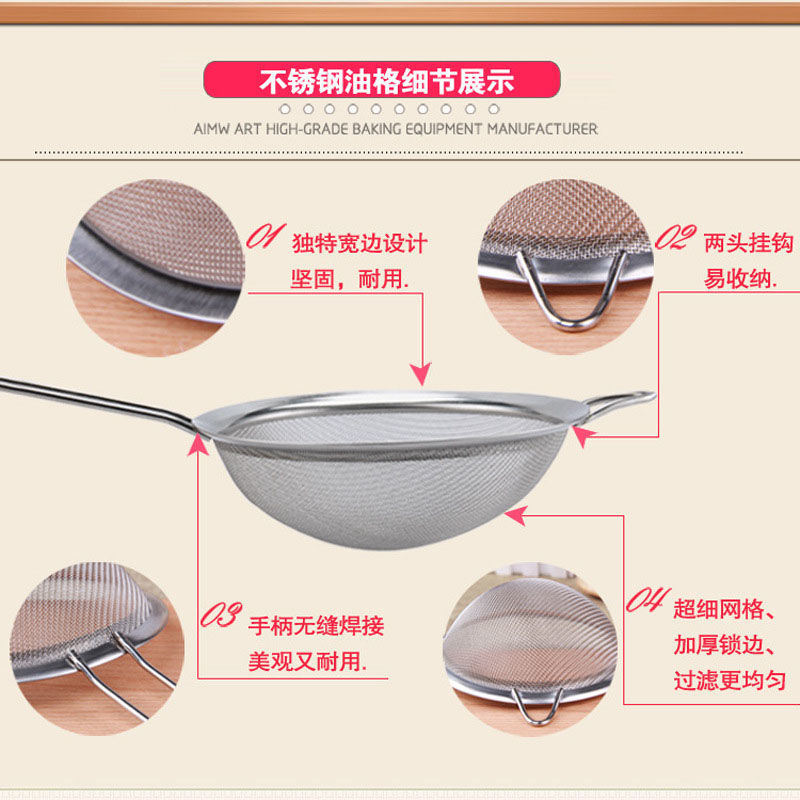 不锈钢油格细节展示

AIMW ART HIGH-GRADE BAKING EQUIPMENT MANUFACTURER

01 独特宽边设计
坚固，耐用.

02 两头挂钩
易收纳.

03 手柄无缝焊接
美观又耐用.

04 超细网格、
加厚锁边、
过滤更均匀