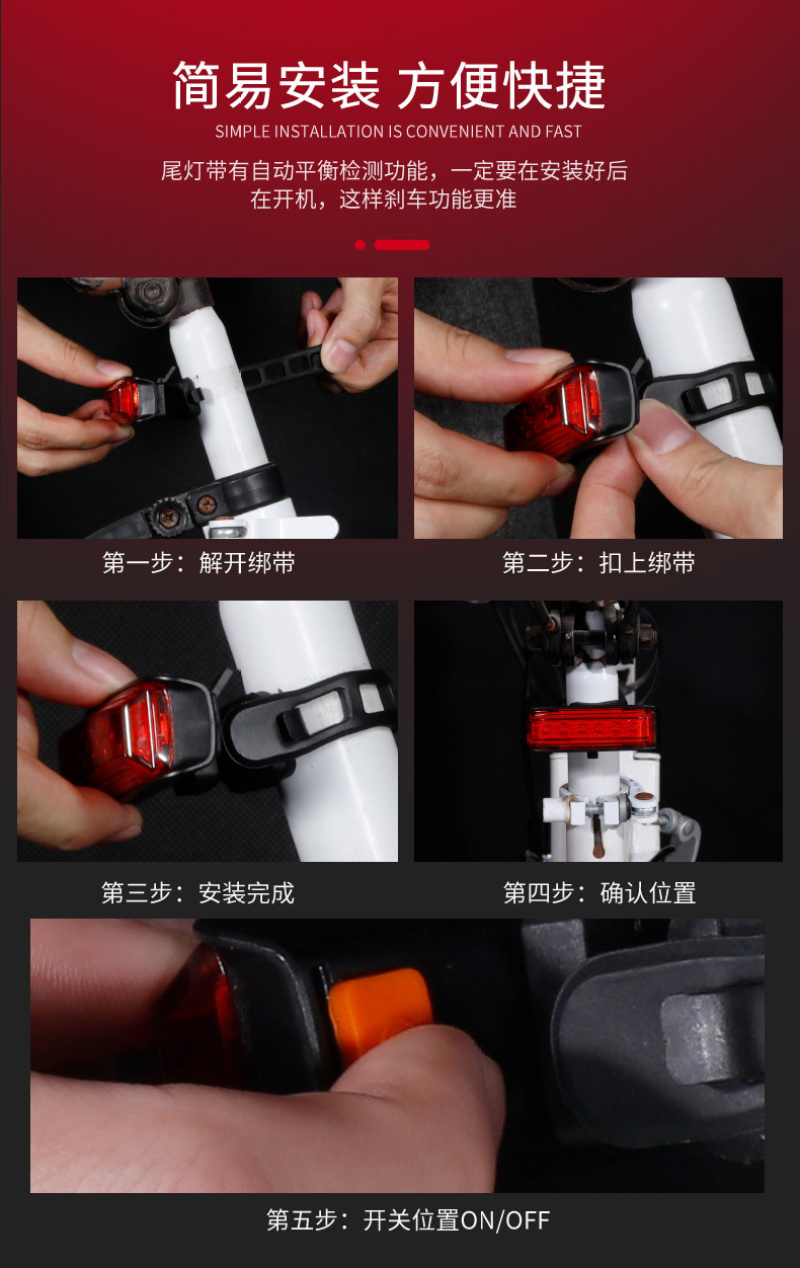 简易安装 方便快捷

SIMPLE INSTALLATION IS CONVENIENT AND FAST

尾灯带有自动平衡检测功能，一定要在安装好后在开机，这样刹车功能更准

第一步：解开绑带

第二步：扣上绑带

第三步：安装完成

第四步：确认位置

第五步：开关位置ON/OFF