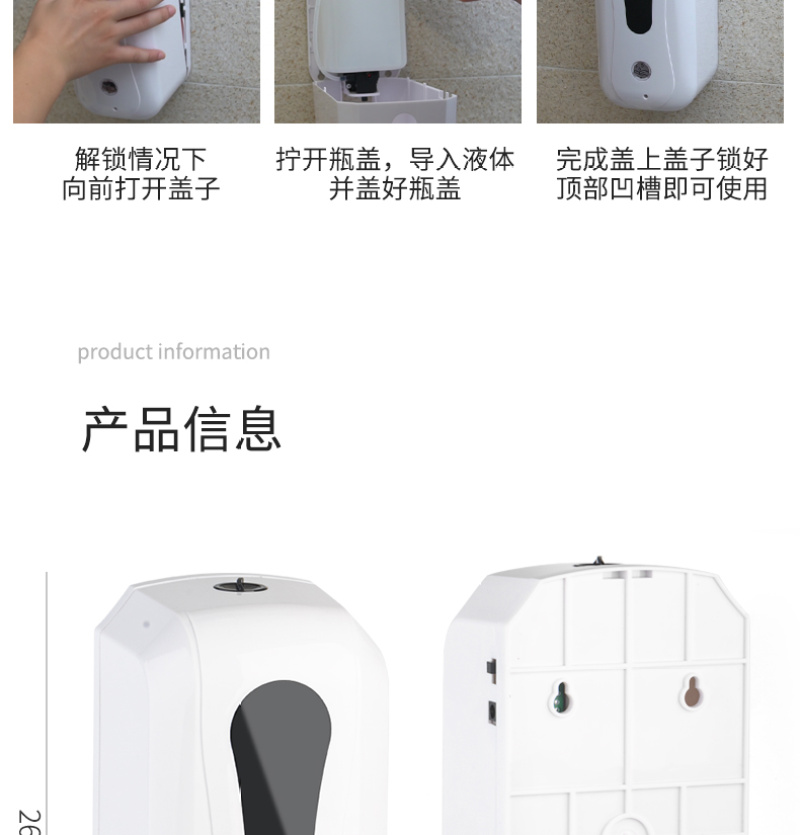 解锁情况下
向前打开盖子

拧开瓶盖，导入液体
并盖好瓶盖

完成盖上盖子锁好
顶部凹槽即可使用

product information

产品信息

26