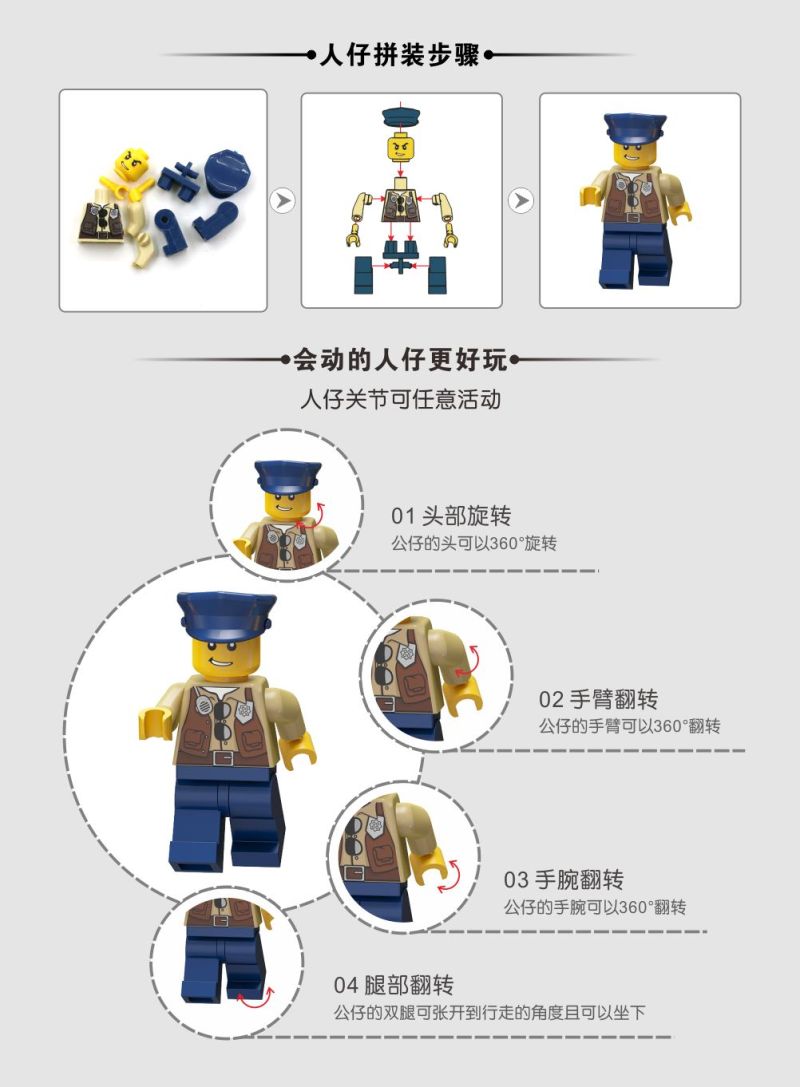 人仔拼装步骤

会动的人仔更好玩

人仔关节可任意活动

01 头部旋转
公仔的头可以360°旋转

02 手臂翻转
公仔的手臂可以360°翻转

03 手腕翻转
公仔的手腕可以360°翻转

04 腿部翻转
公仔的双腿可张开到行走的角度且可以坐下