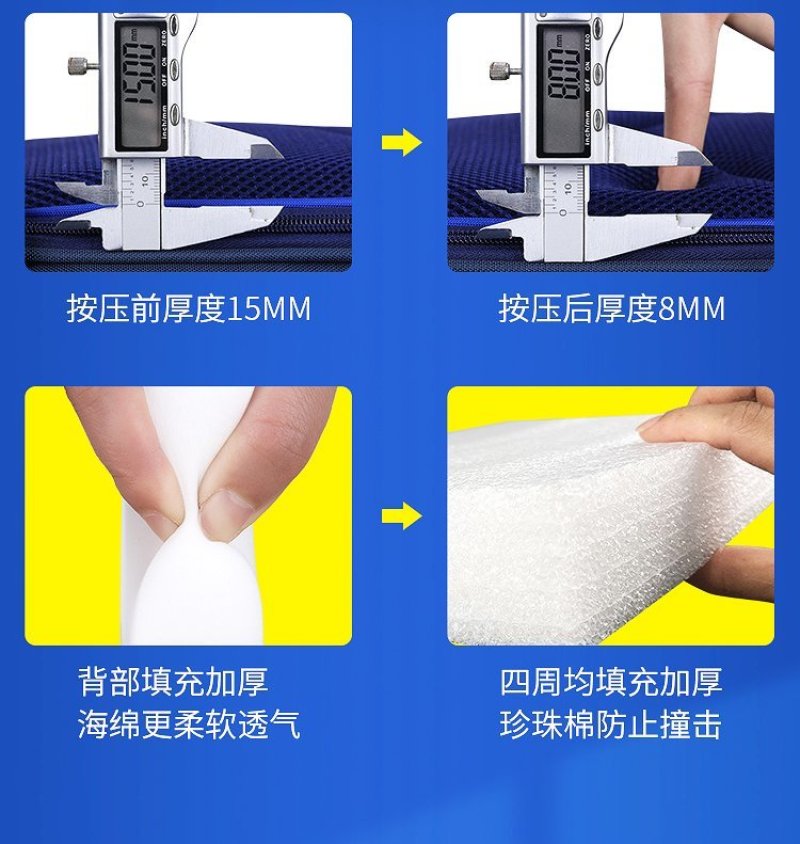 15.00 mm
OFF ON ZERO
inch/mm
0 10

8.00 mm
OFF ON ZERO
inch/mm
0 10

按压前厚度15MM

按压后厚度8MM

背部填充加厚
海绵更柔软透气

四周均填充加厚
珍珠棉防止撞击