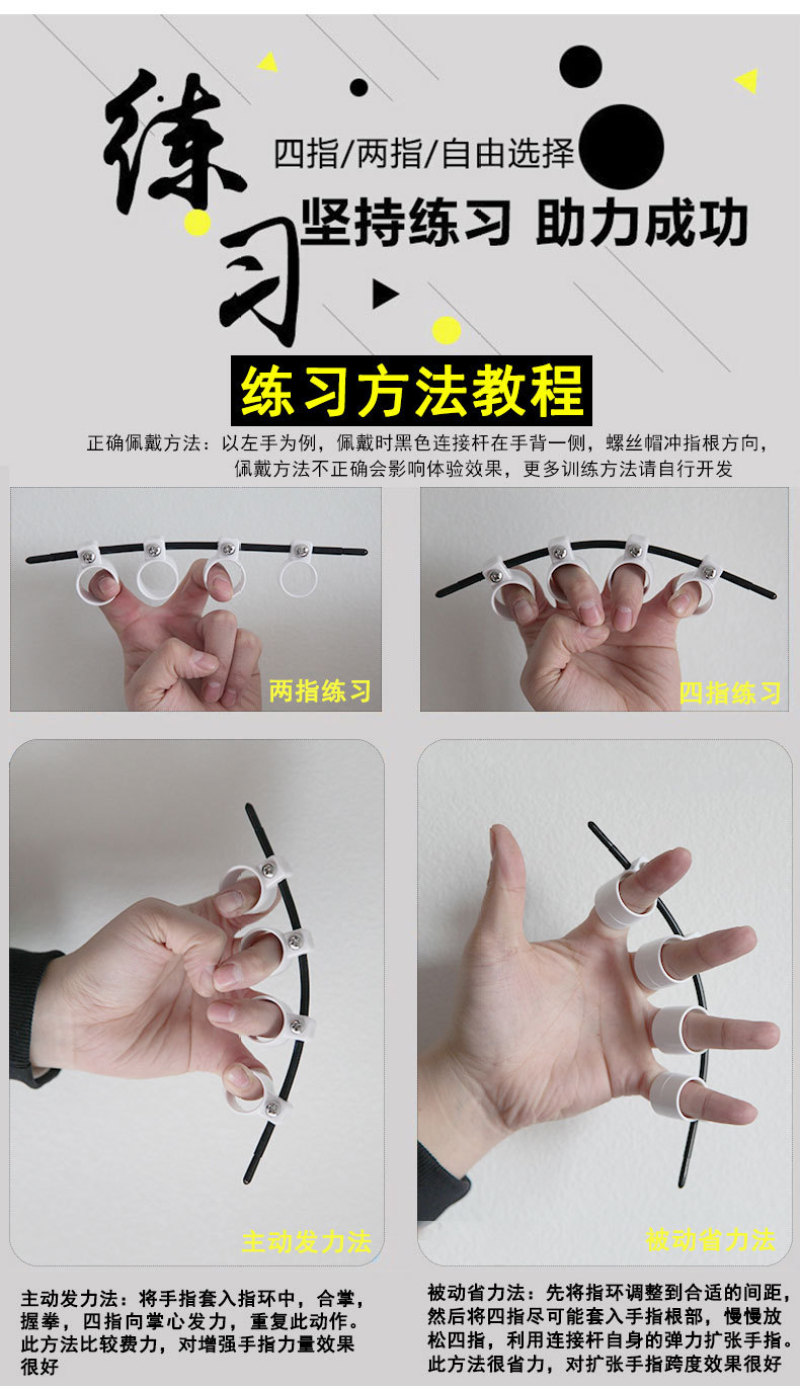 练习

四指/两指/自由选择

坚持练习 助力成功

练习方法教程

正确佩戴方法：以左手为例，佩戴时黑色连接杆在手背一侧，螺丝帽冲指根方向，佩戴方法不正确会影响体验效果，更多训练方法请自行开发

两指练习

四指练习

主动发力法

被动省力法

主动发力法：将手指套入指环中，合掌，握拳，四指向掌心发力，重复此动作。此方法比较费力，对增强手指力量效果很好

被动省力法：先将指环调整到合适的间距，然后将四指尽可能套入手指根部，慢慢放松四指，利用连接杆自身的弹力扩张手指。此方法很省力，对扩张手指跨度效果很好