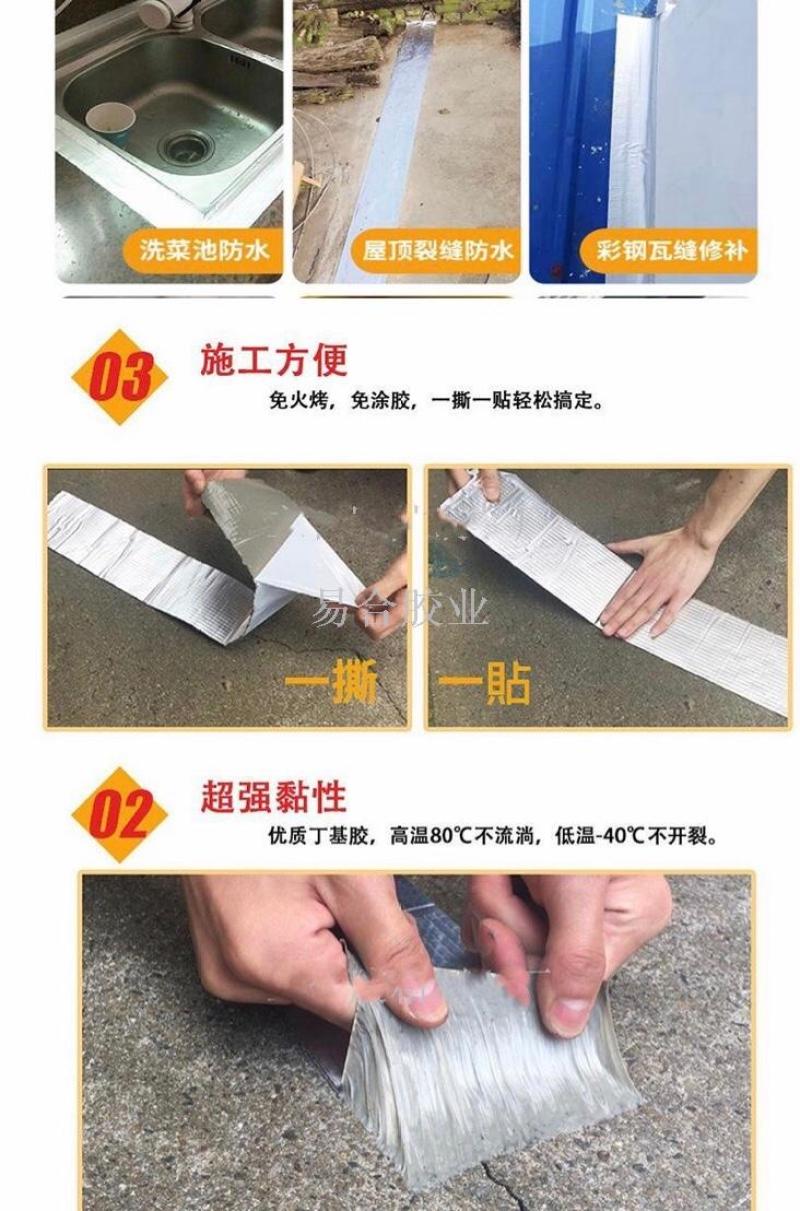 洗菜池防水

屋顶裂缝防水

彩钢瓦缝修补

03
施工方便
免火烤，免涂胶，一撕一贴轻松搞定。

易合胶业

一撕

一贴

02
超强黏性
优质丁基胶，高温80℃不流淌，低温-40℃不开裂。