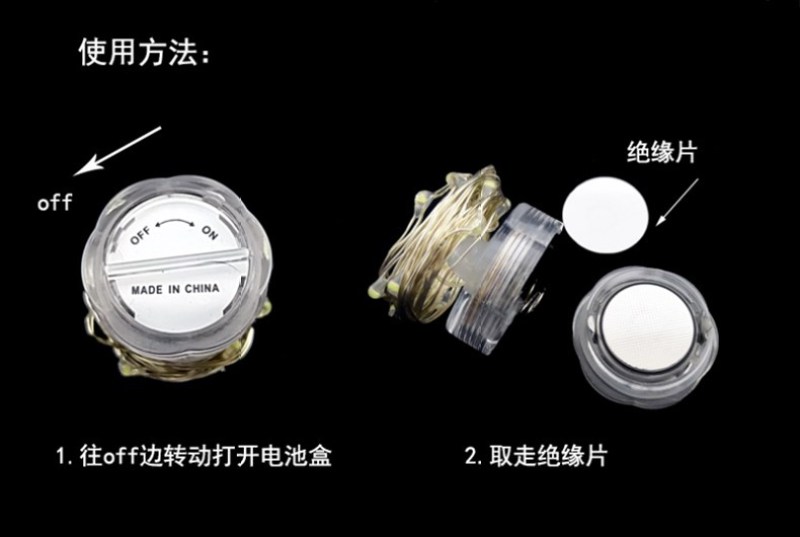 使用方法：

off

OFF ON

MADE IN CHINA

绝缘片

1. 往off边转动打开电池盒

2. 取走绝缘片