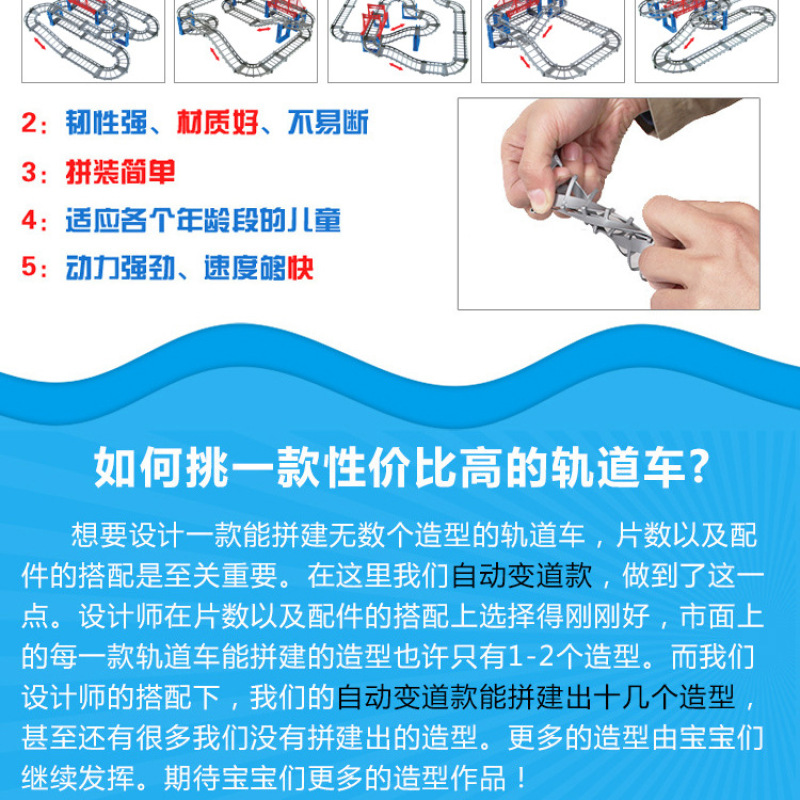 2：韧性强、材质好、不易断

3：拼装简单

4：适应各个年龄段的儿童

5：动力强劲、速度够快

如何挑一款性价比高的轨道车？

想要设计一款能拼建无数个造型的轨道车，片数以及配件的搭配是至关重要。在这里我们自动变道款，做到了这一点。设计师在片数以及配件的搭配上选择得刚刚好，市面上的每一款轨道车能拼建的造型也许只有1-2个造型。而我们设计师的搭配下，我们的自动变道款能拼建出十几个造型，甚至还有很多我们没有拼建出的造型。更多的造型由宝宝们继续发挥。期待宝宝们更多的造型作品！