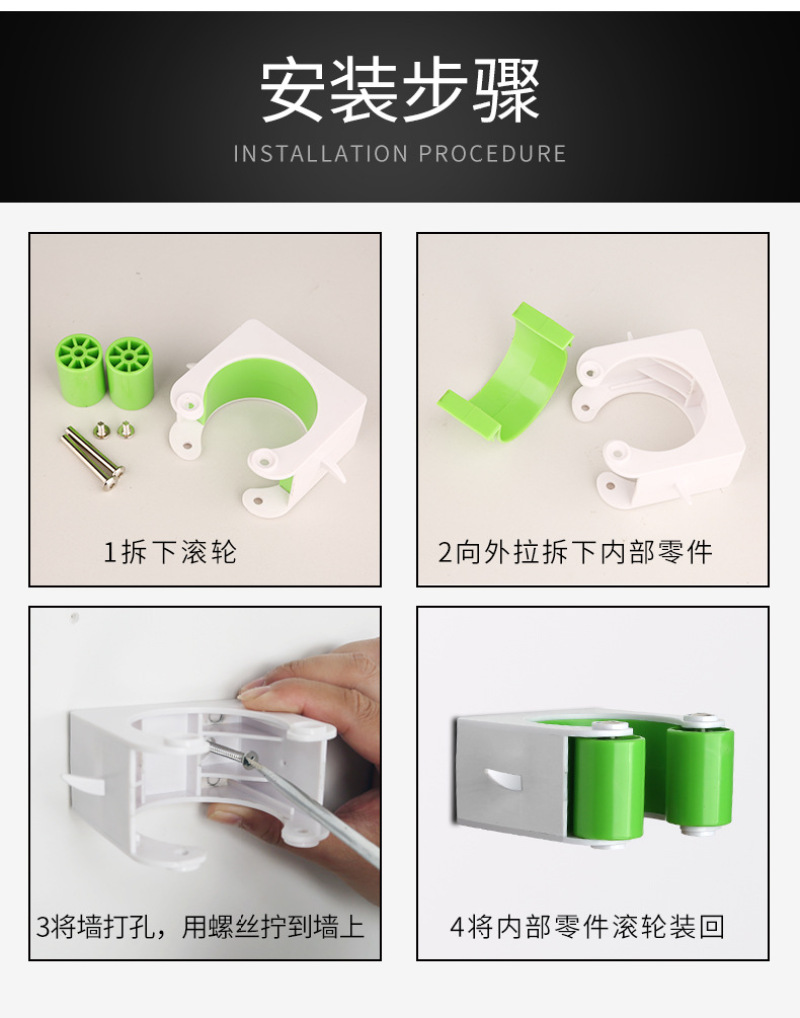 安装步骤
INSTALLATION PROCEDURE

1拆下滚轮

2向外拉拆下内部零件

3将墙打孔，用螺丝拧到墙上

4将内部零件滚轮装回